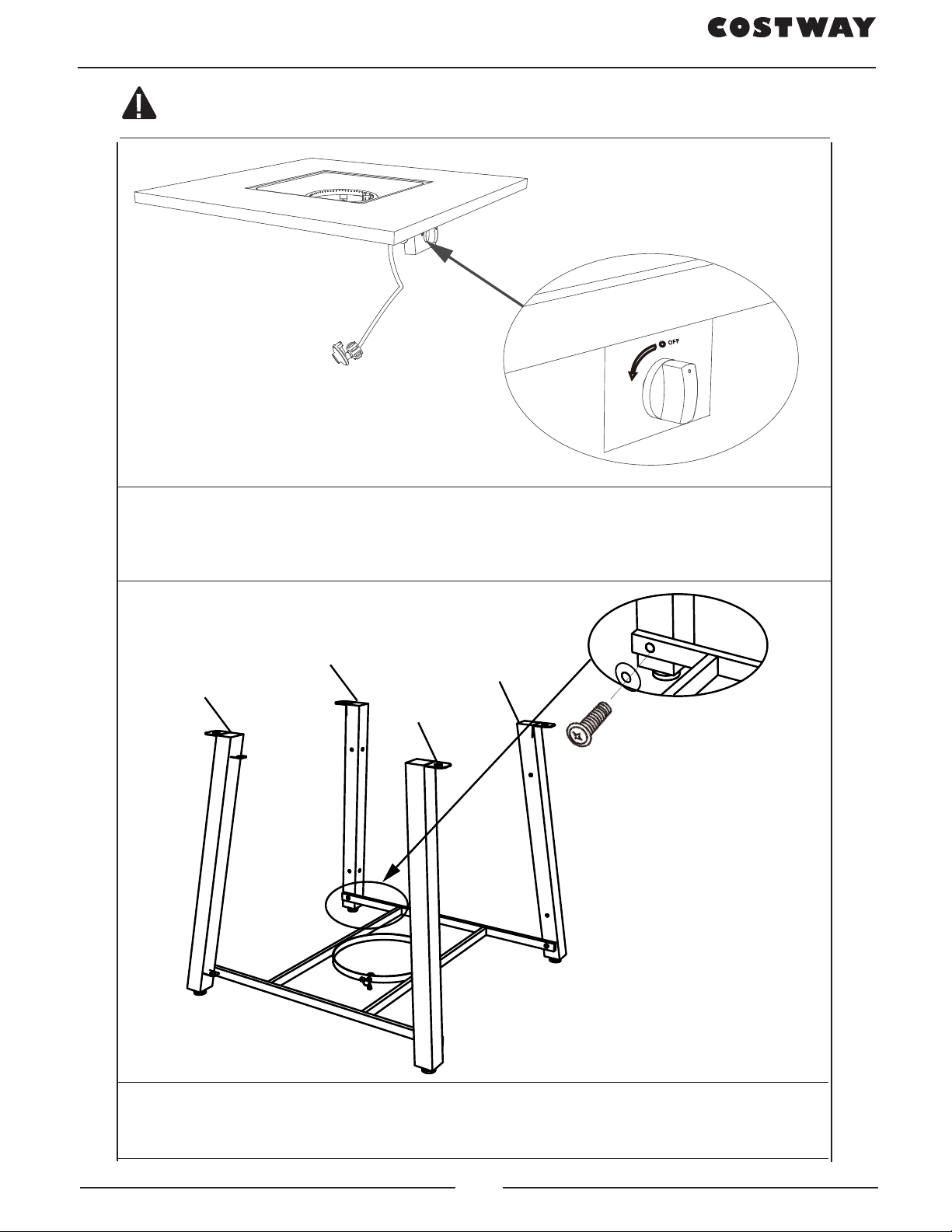 COSTWAY

OFF