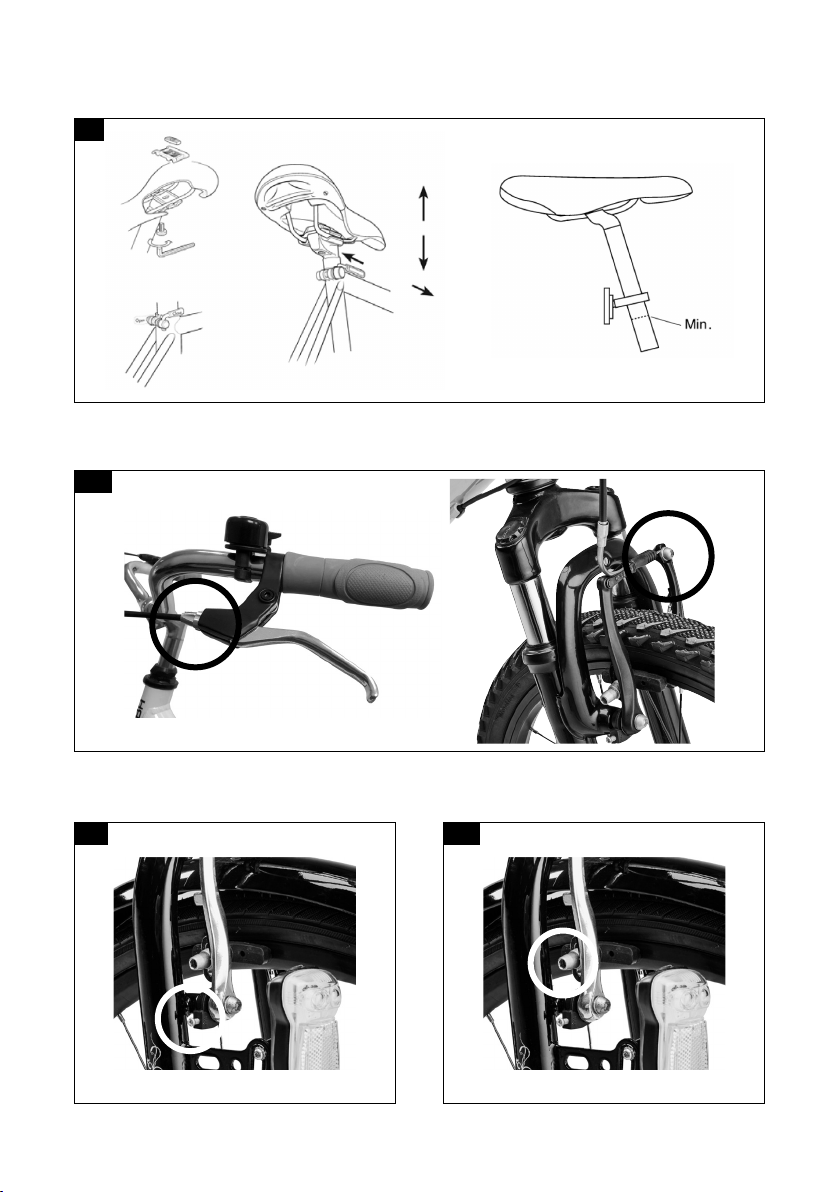 Min.