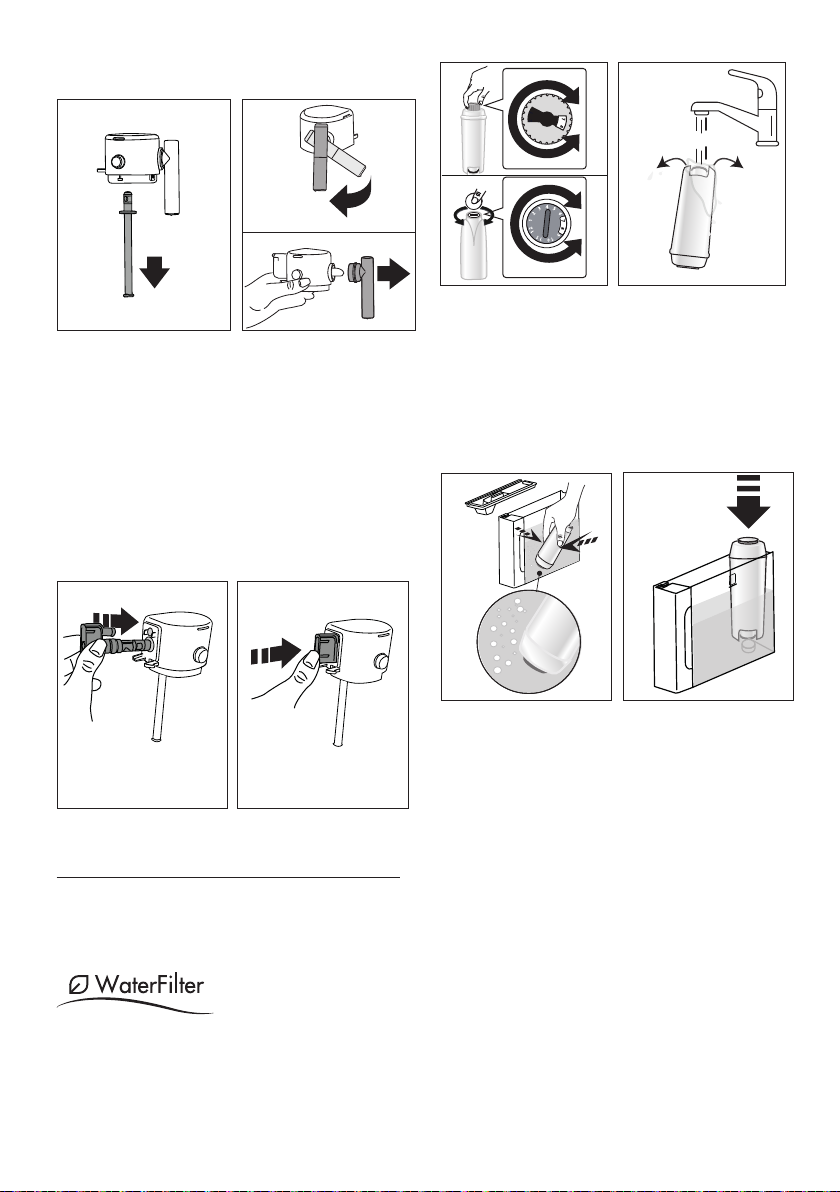 WaterFilter