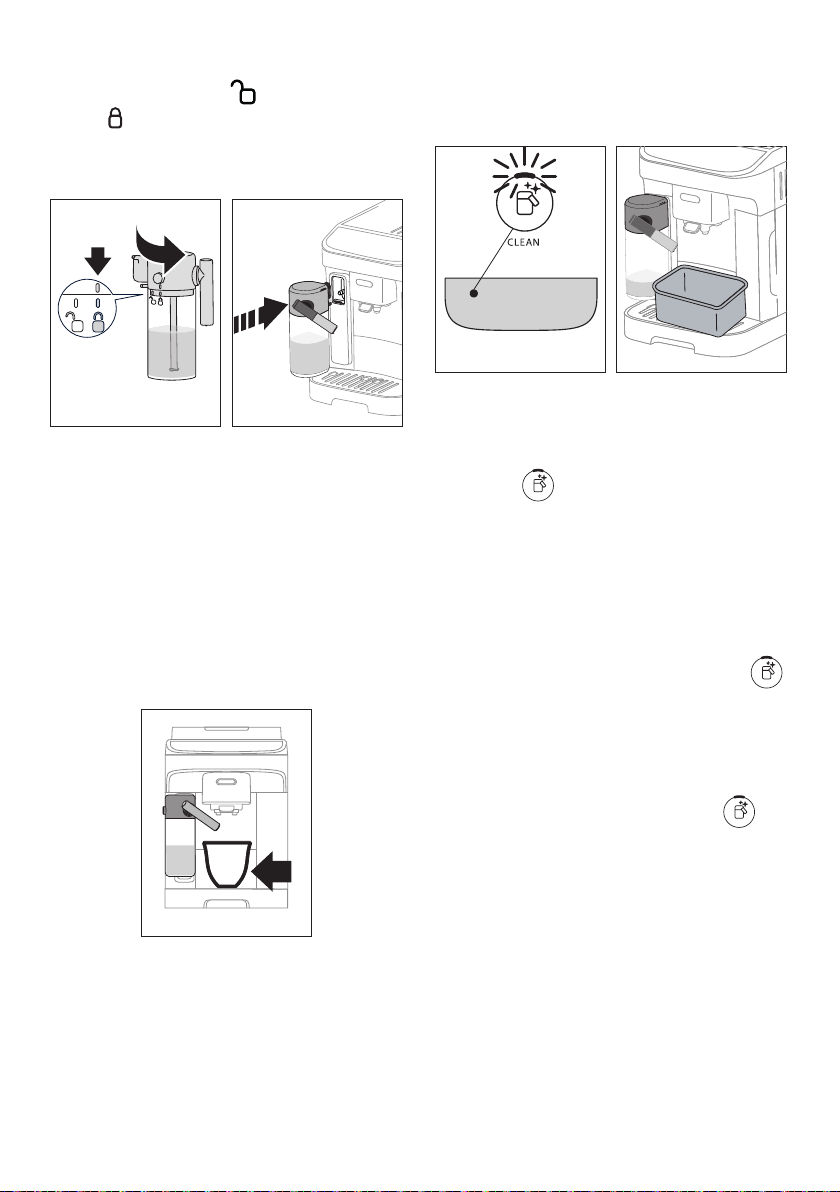 CLEAN