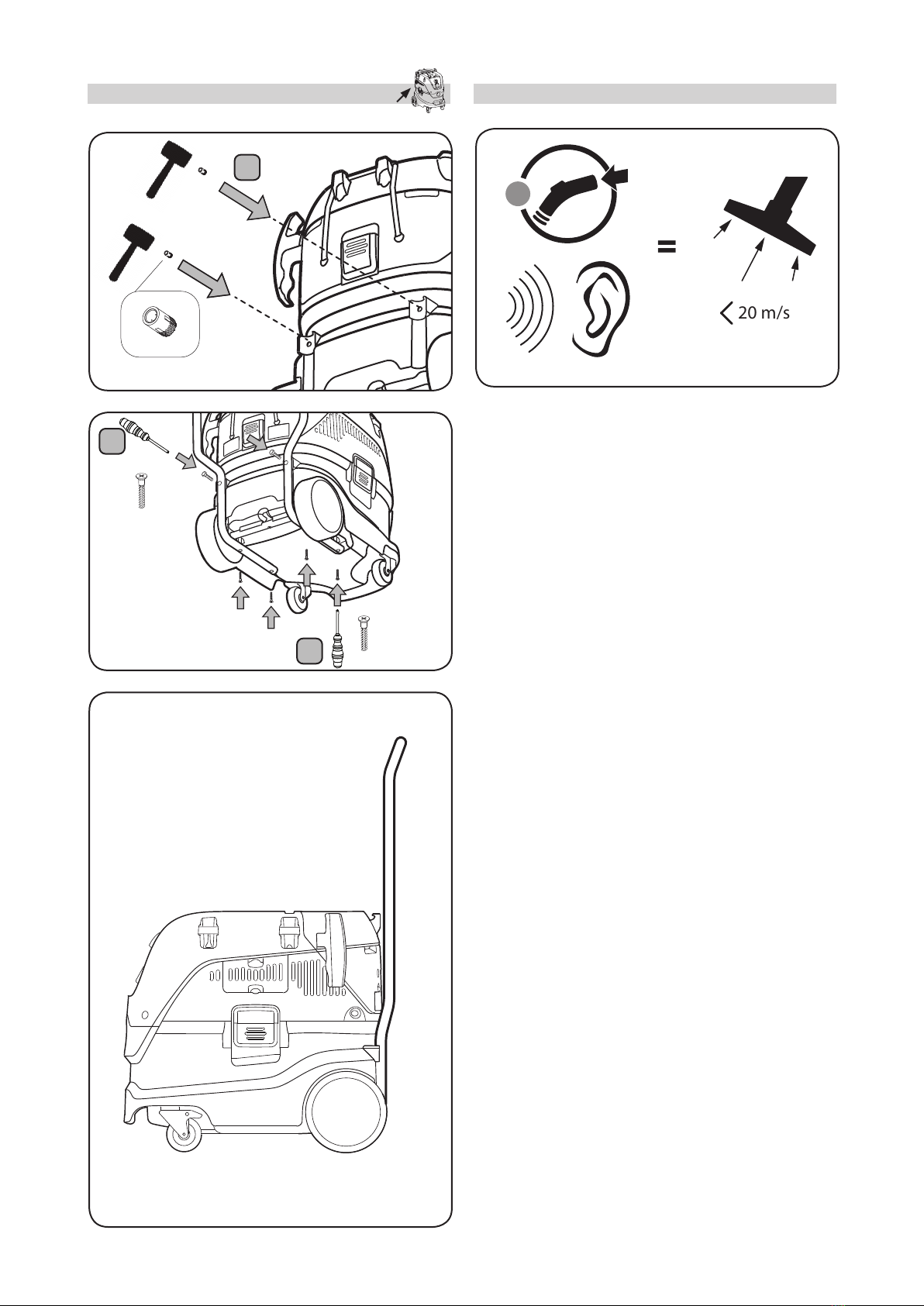 =

< 20 m/s