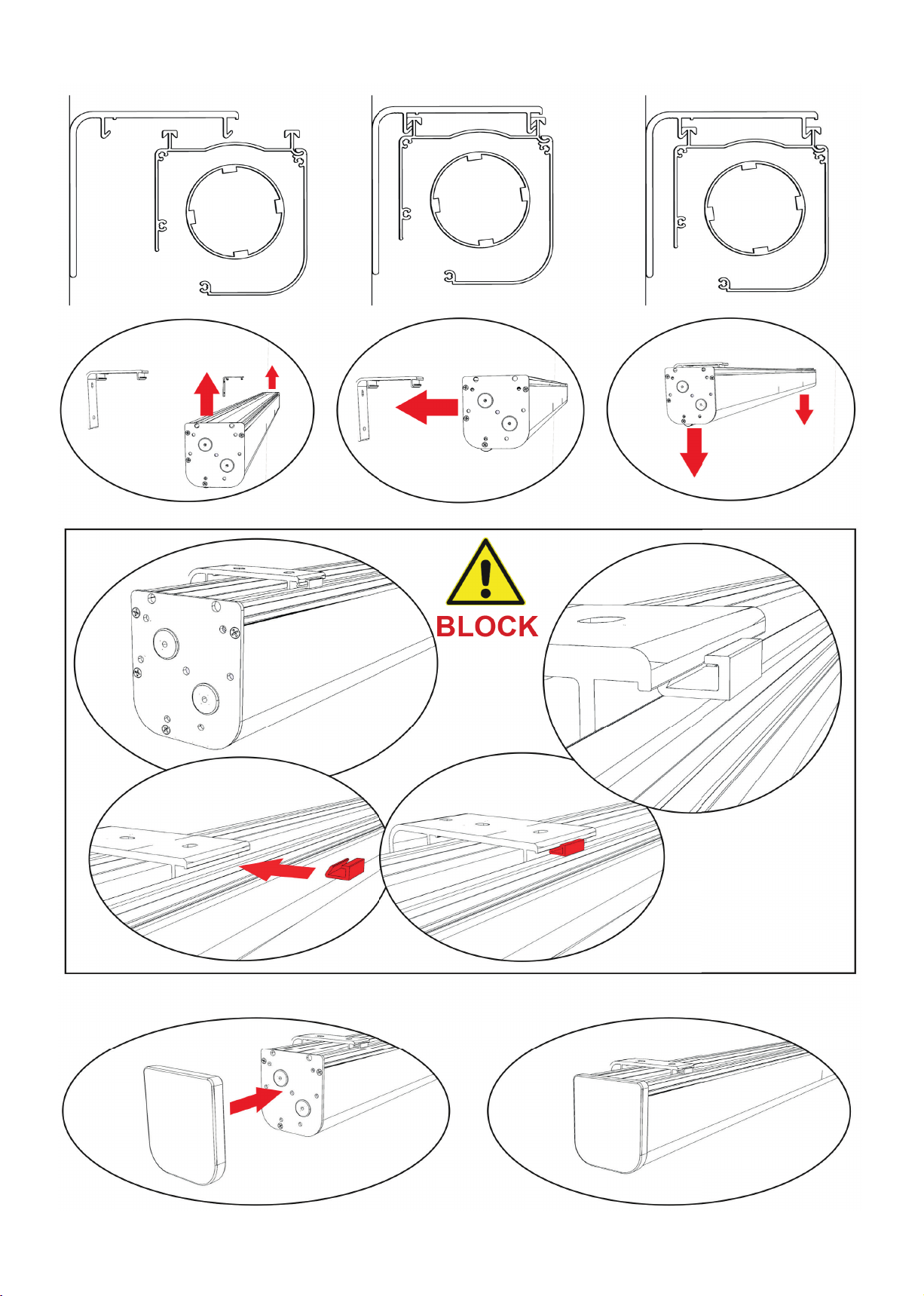 BLOCK