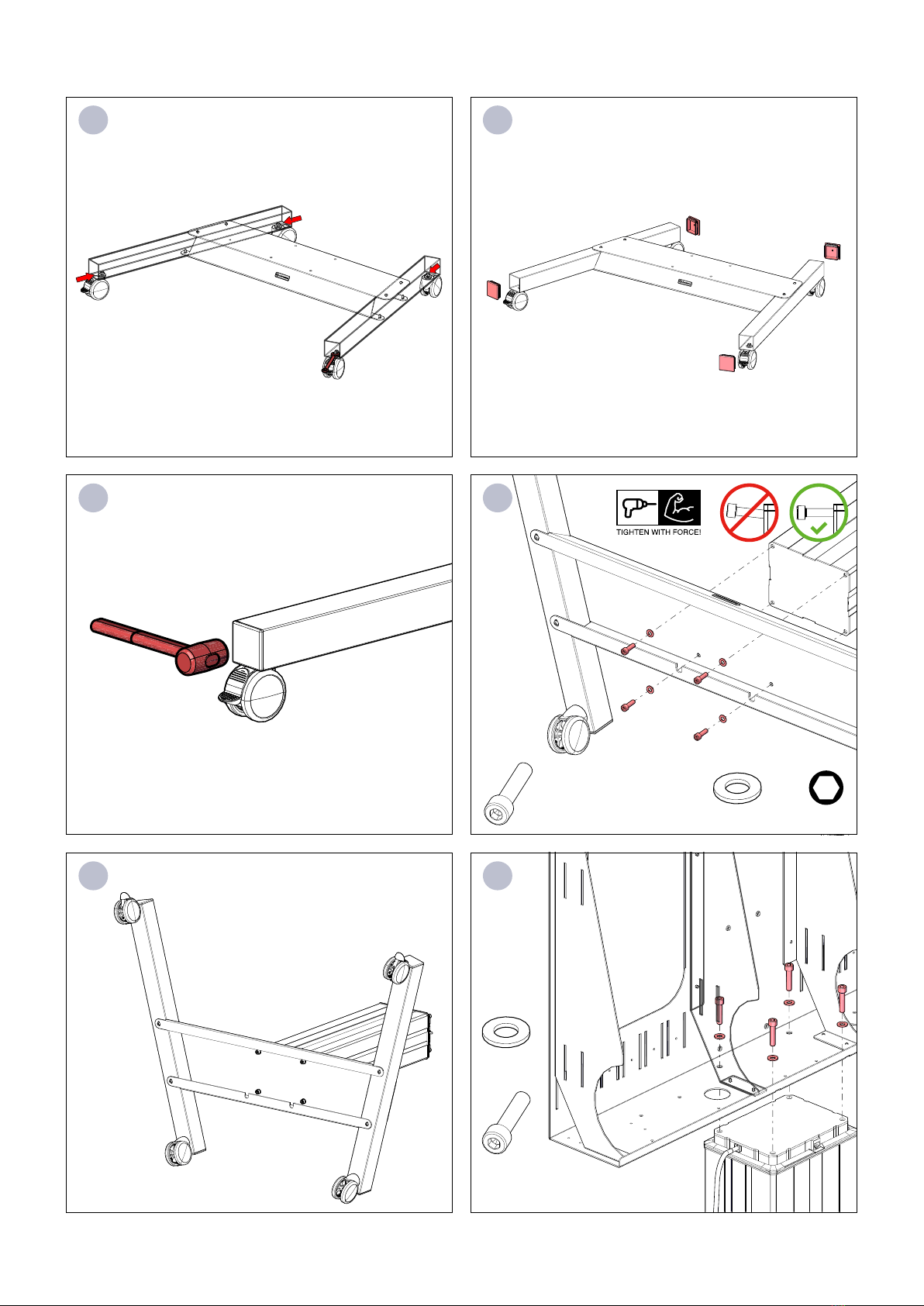 TIGHTEN WITH FORCE!