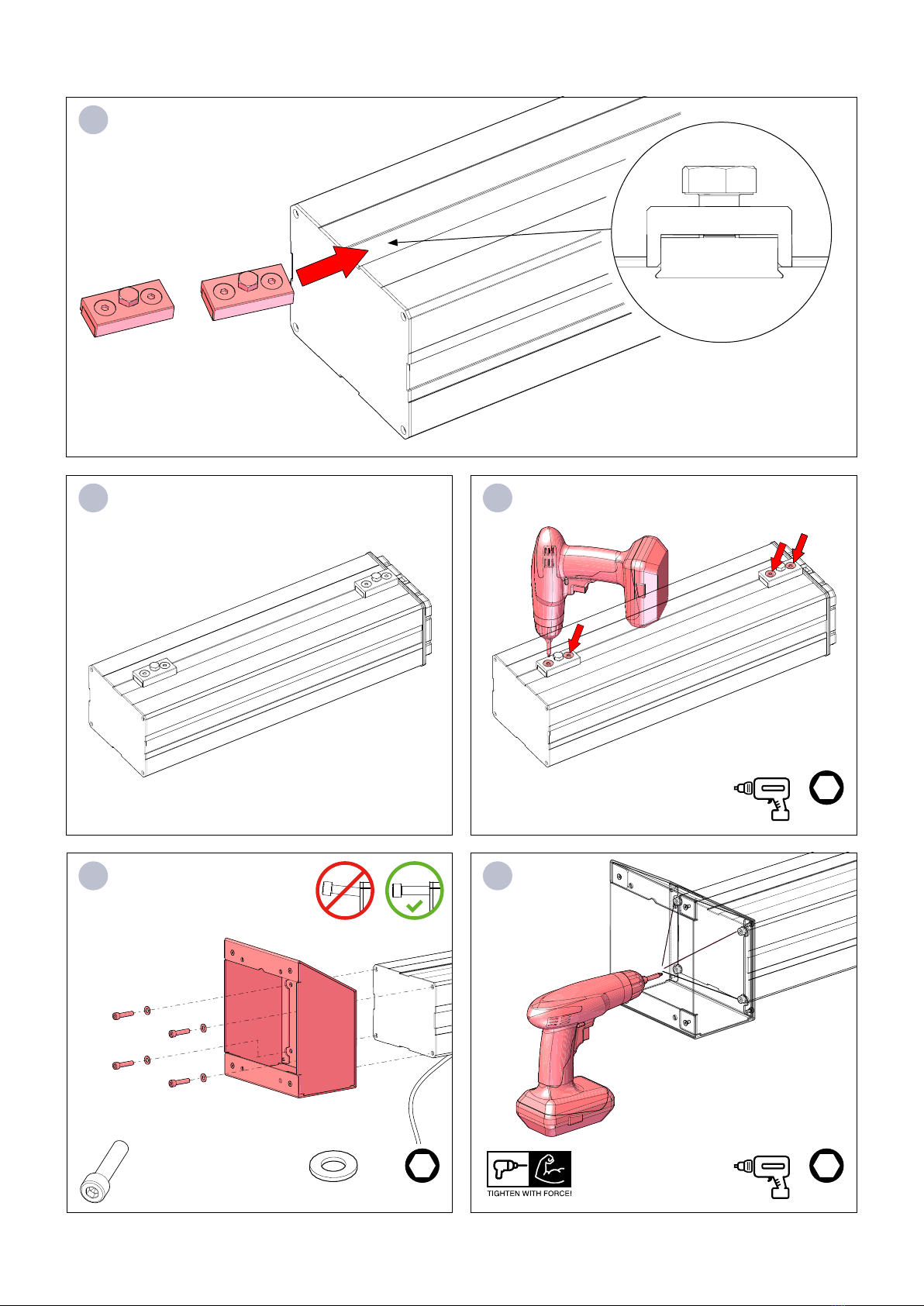 TIGHTEN WITH FORCE!