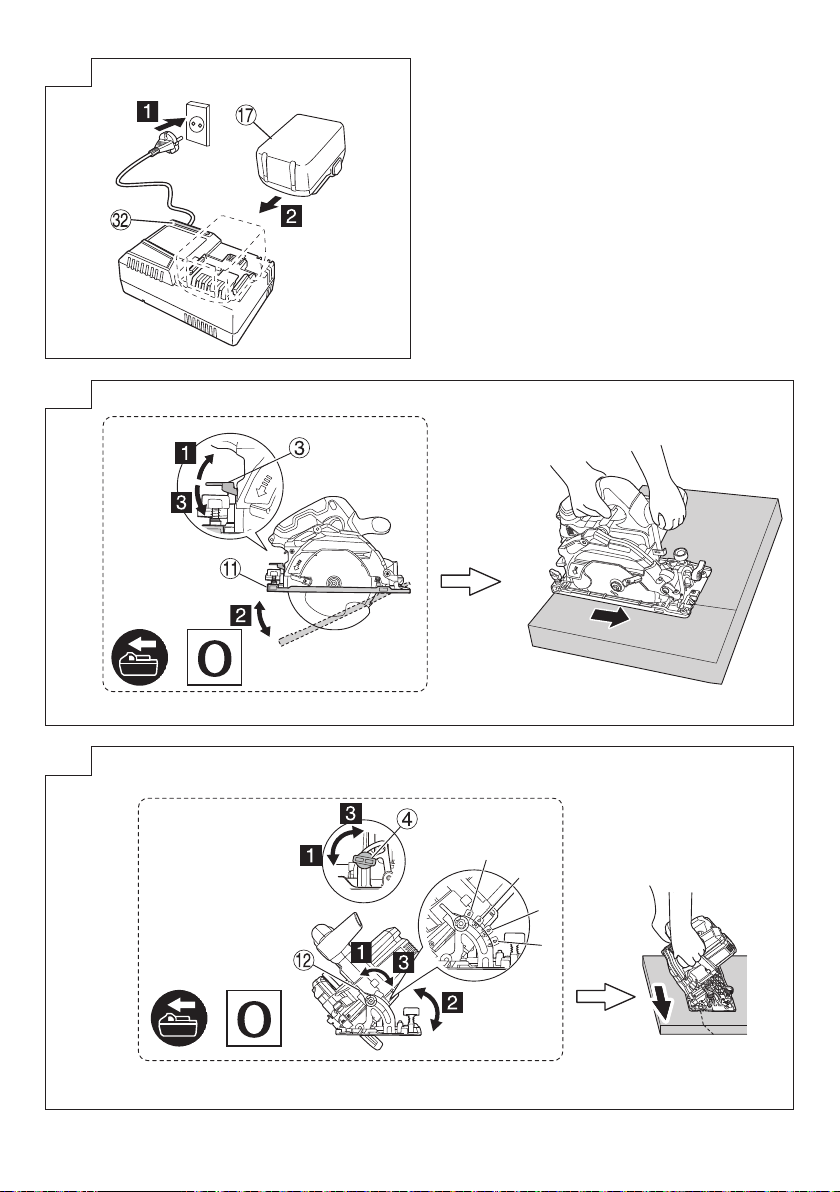 1
17
2
32

1
3
3
11
2
O

3
4
1
12
1
3
2
O