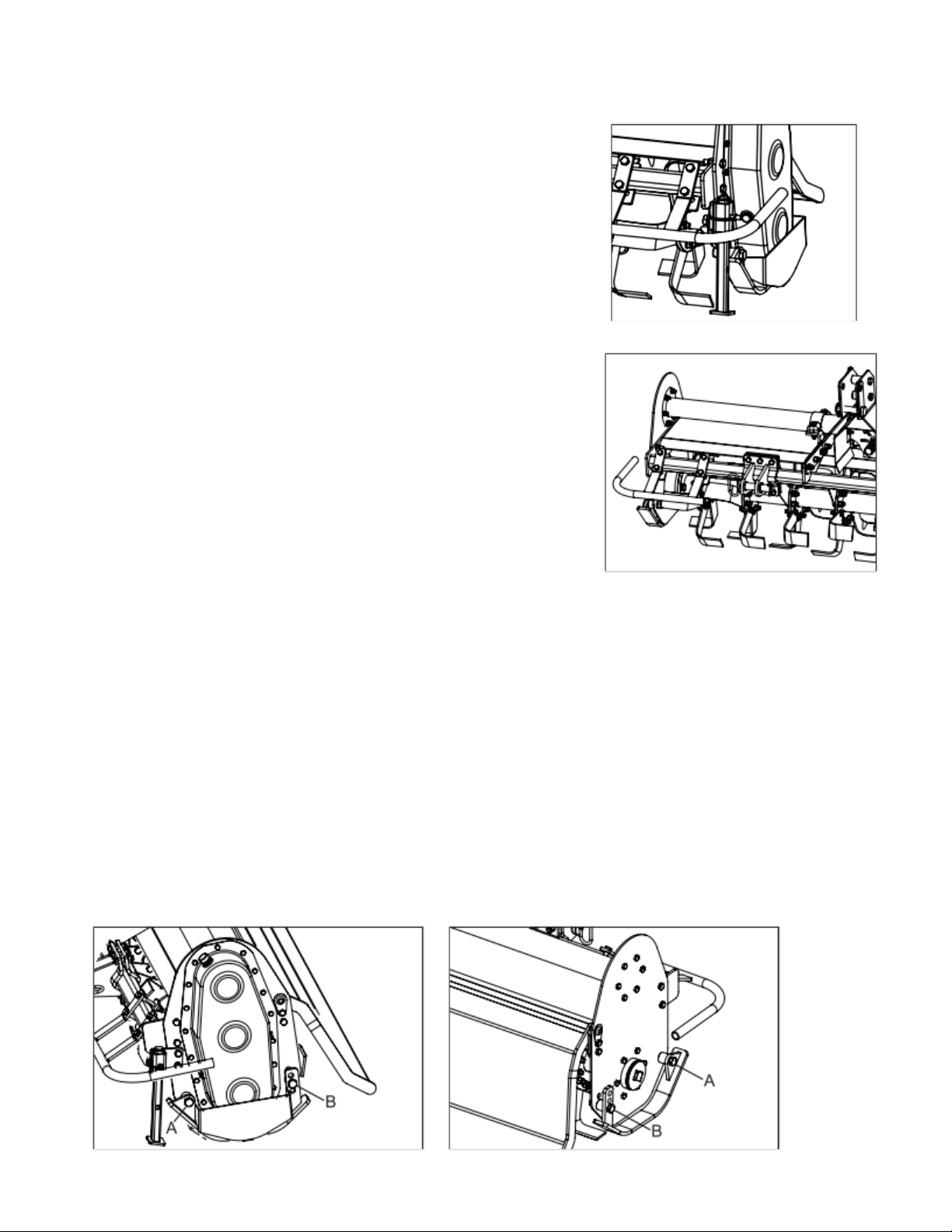 A
B

A
B