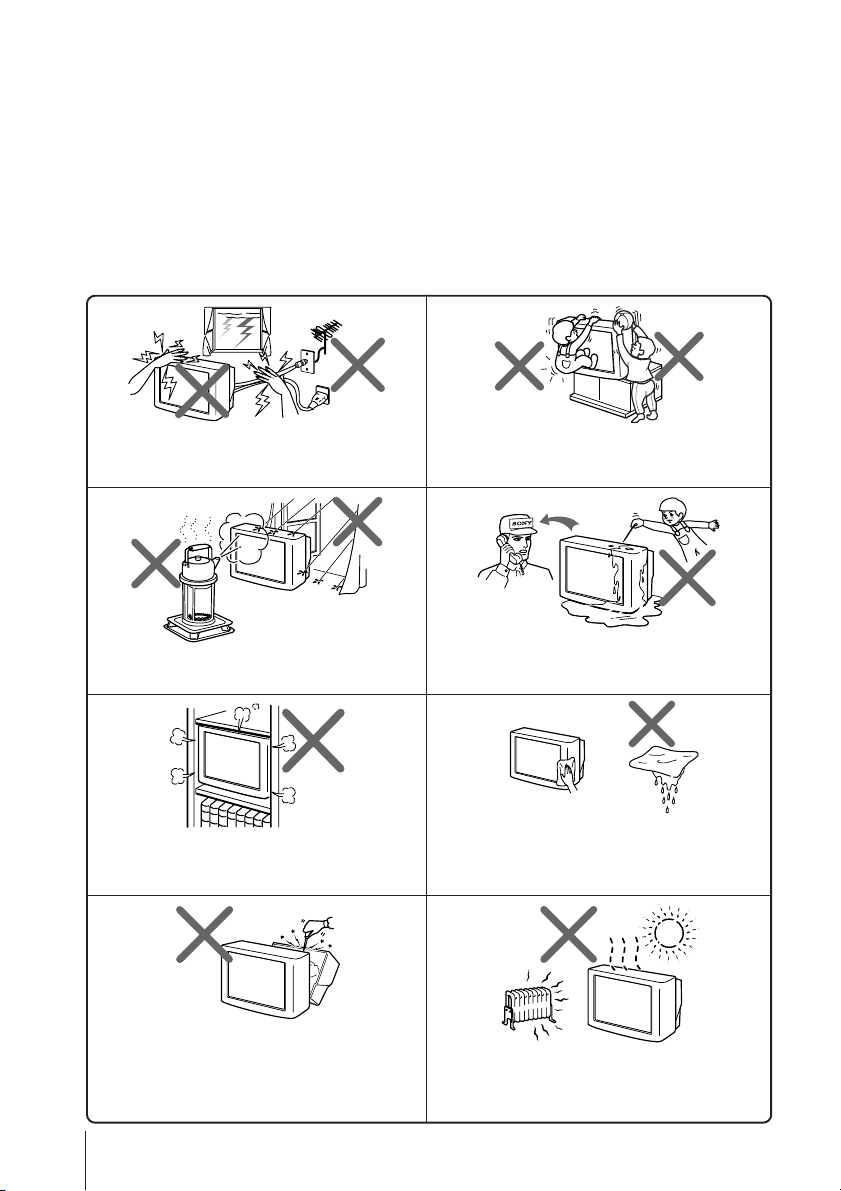 SONY