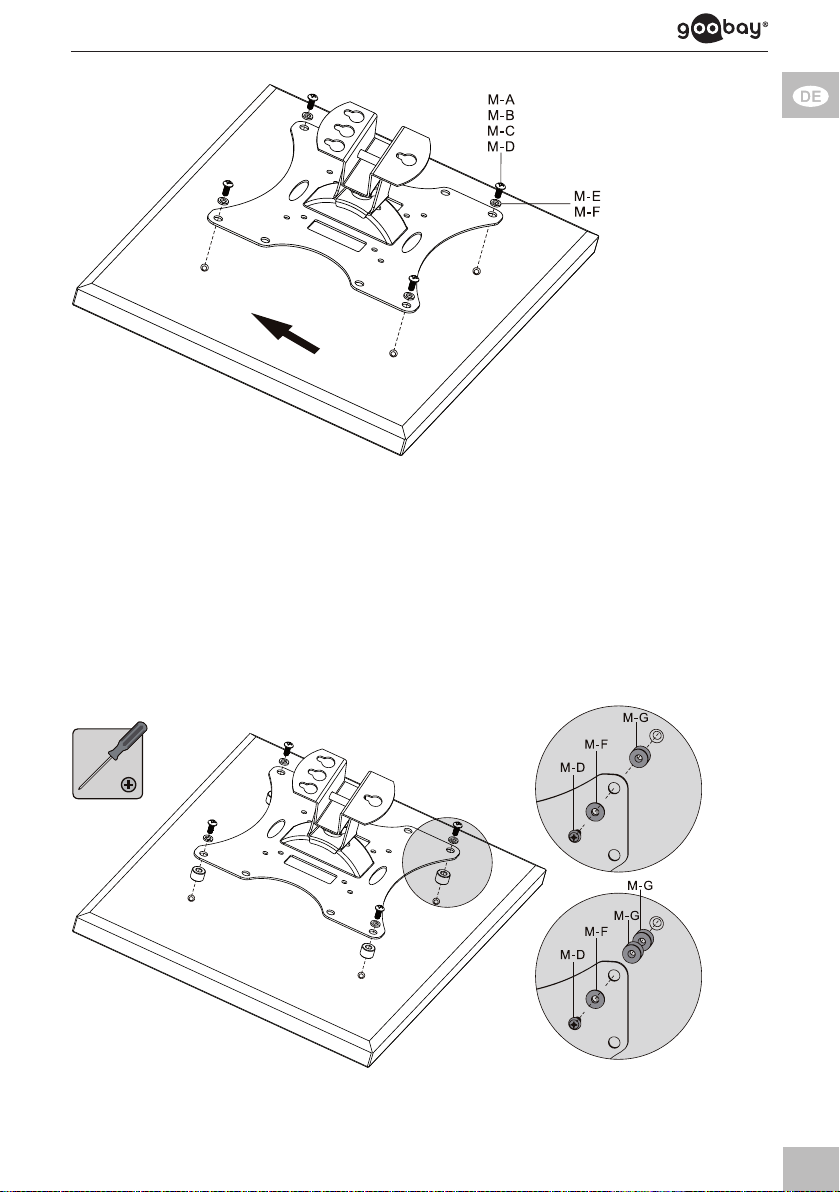 goobay®

DE

M-A
M-B
M-C
M-D

M-E
M-F

M-G
M-F
M-D

M-G
M-G
M-F
M-D