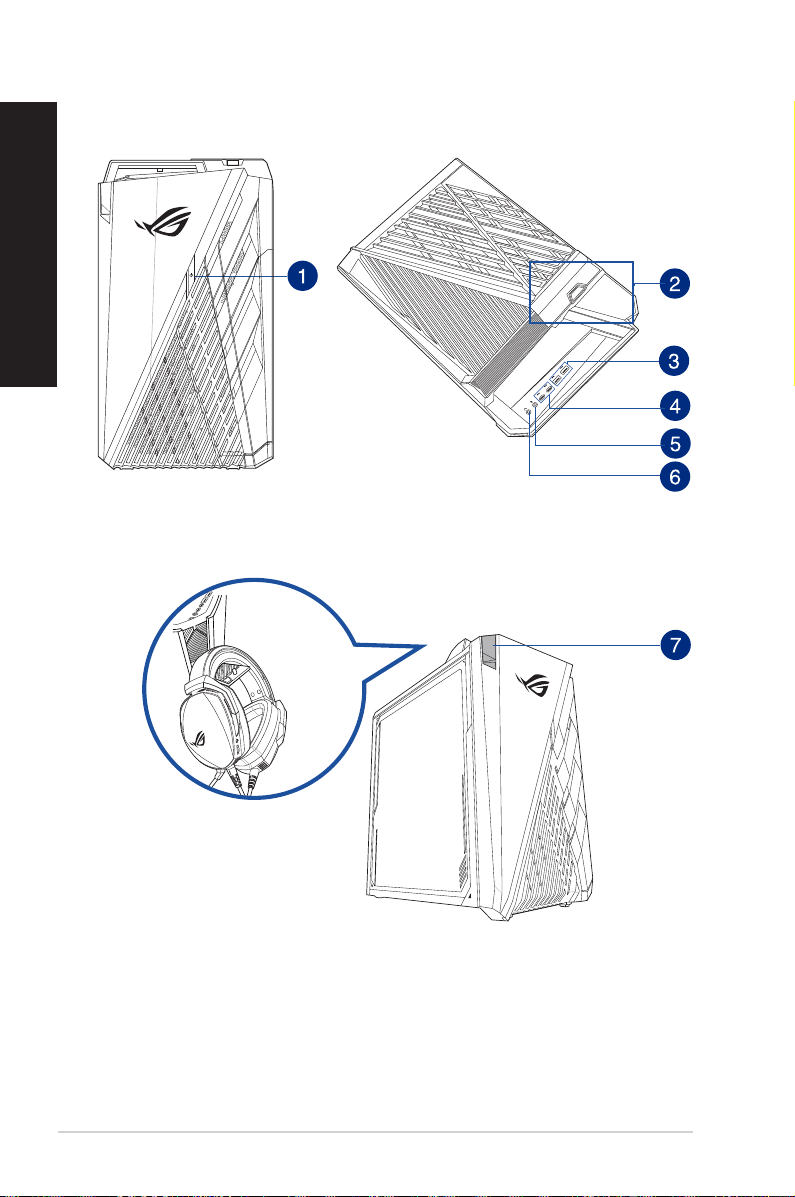 1
2
3
4
5
6
7