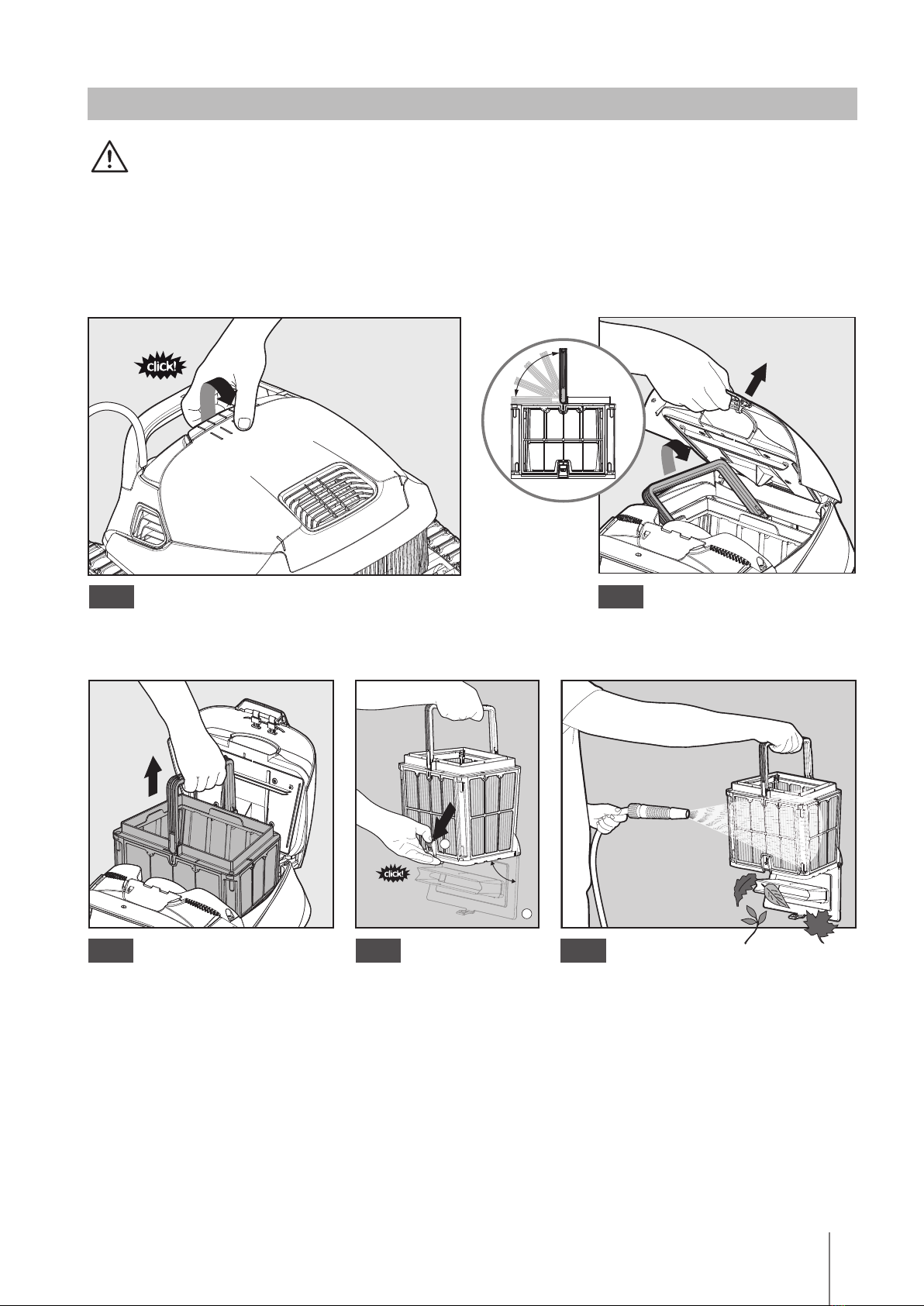 click!

click!