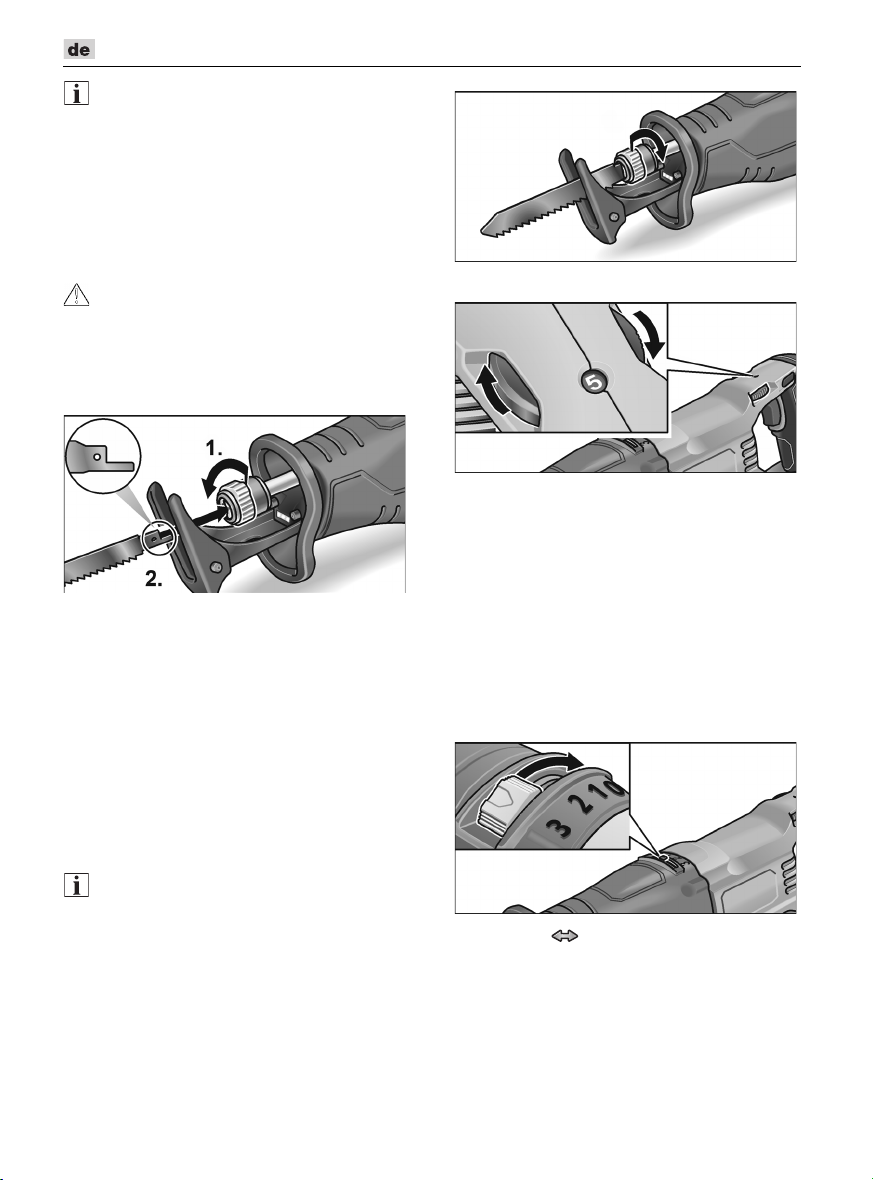 de

1.

2.

5

3 2 1 0