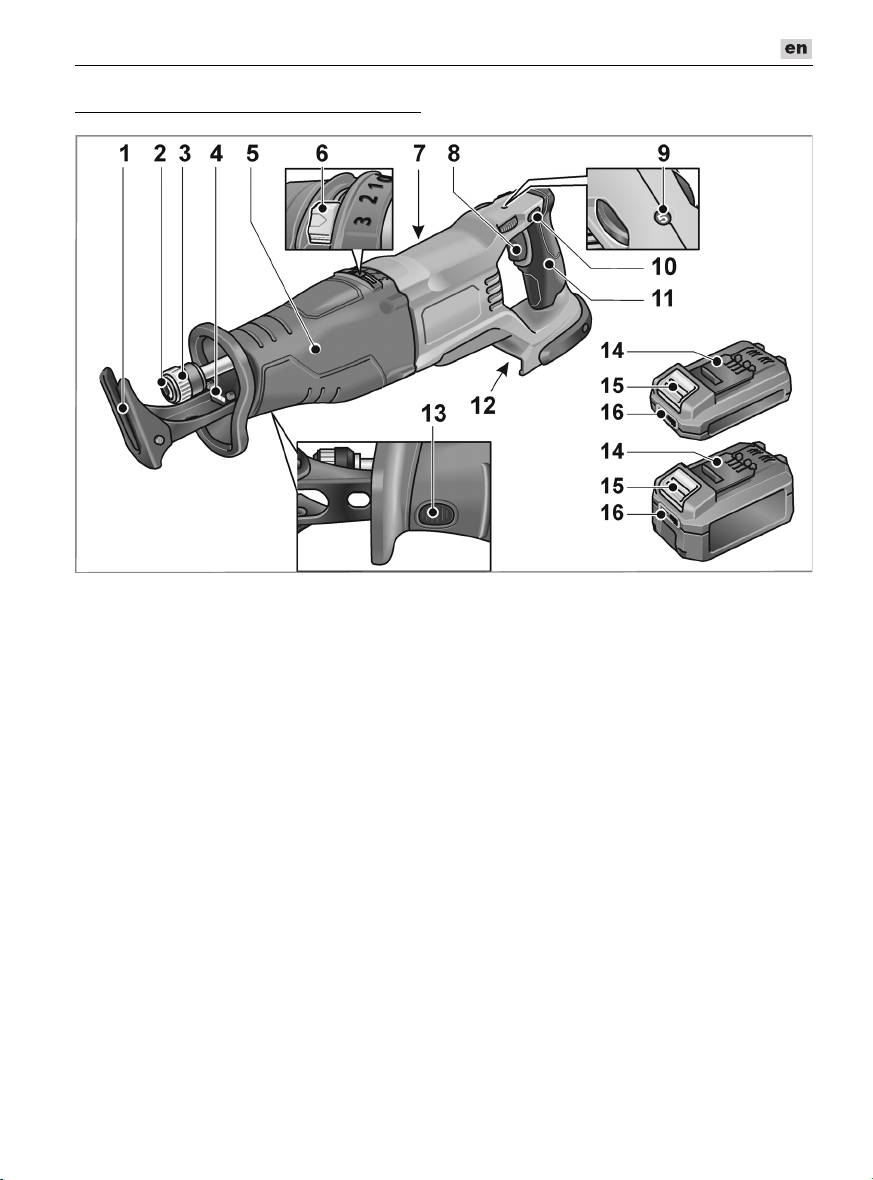 en

1 2 3 4 5 6 7 8 9

3 2 1 0

10
11
12
13
14
15
16
14
15
16