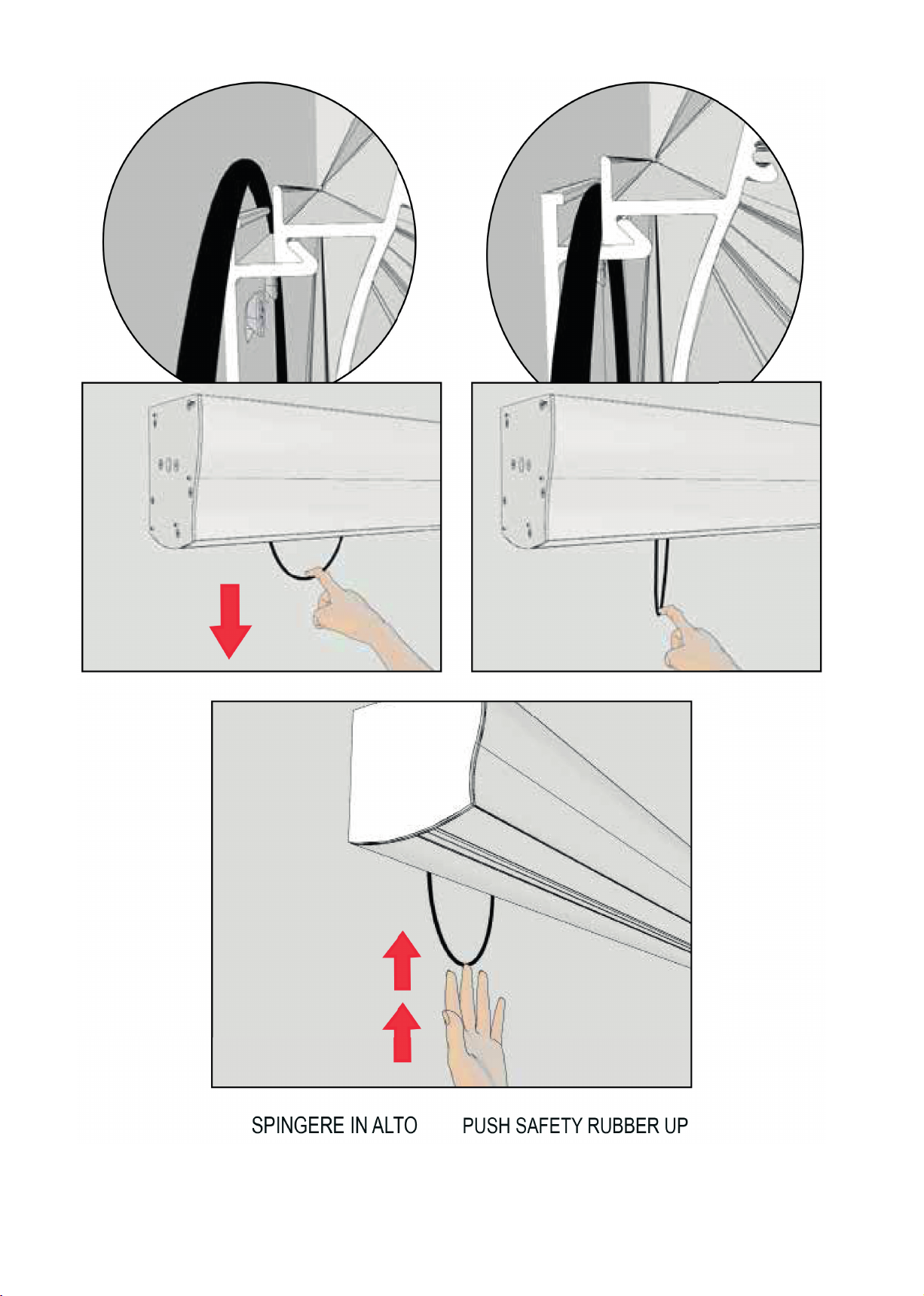 SPINGERE IN ALTO PUSH SAFETY RUBBER UP