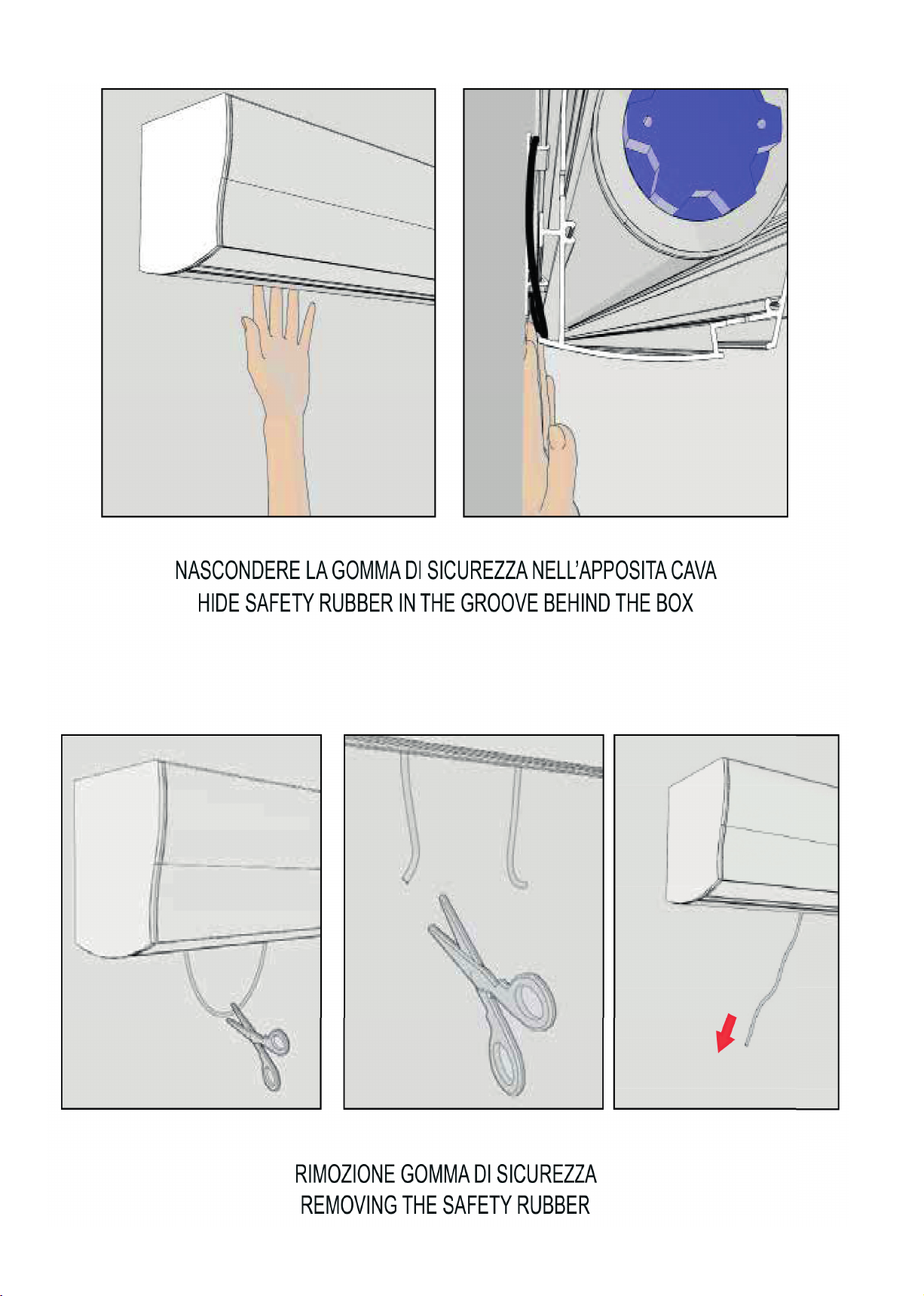 NASCONDERE LA GOMMA DI SICUREZZA NELL'APPOSITA CAVA
HIDE SAFETY RUBBER IN THE GROOVE BEHIND THE BOX

RIMOZIONE GOMMA DI SICUREZZA
REMOVING THE SAFETY RUBBER