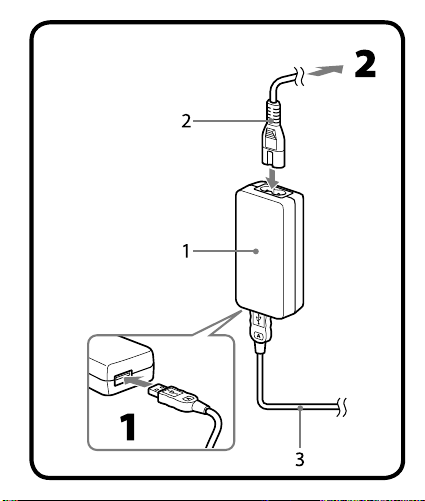 2
2
1
A
1
3