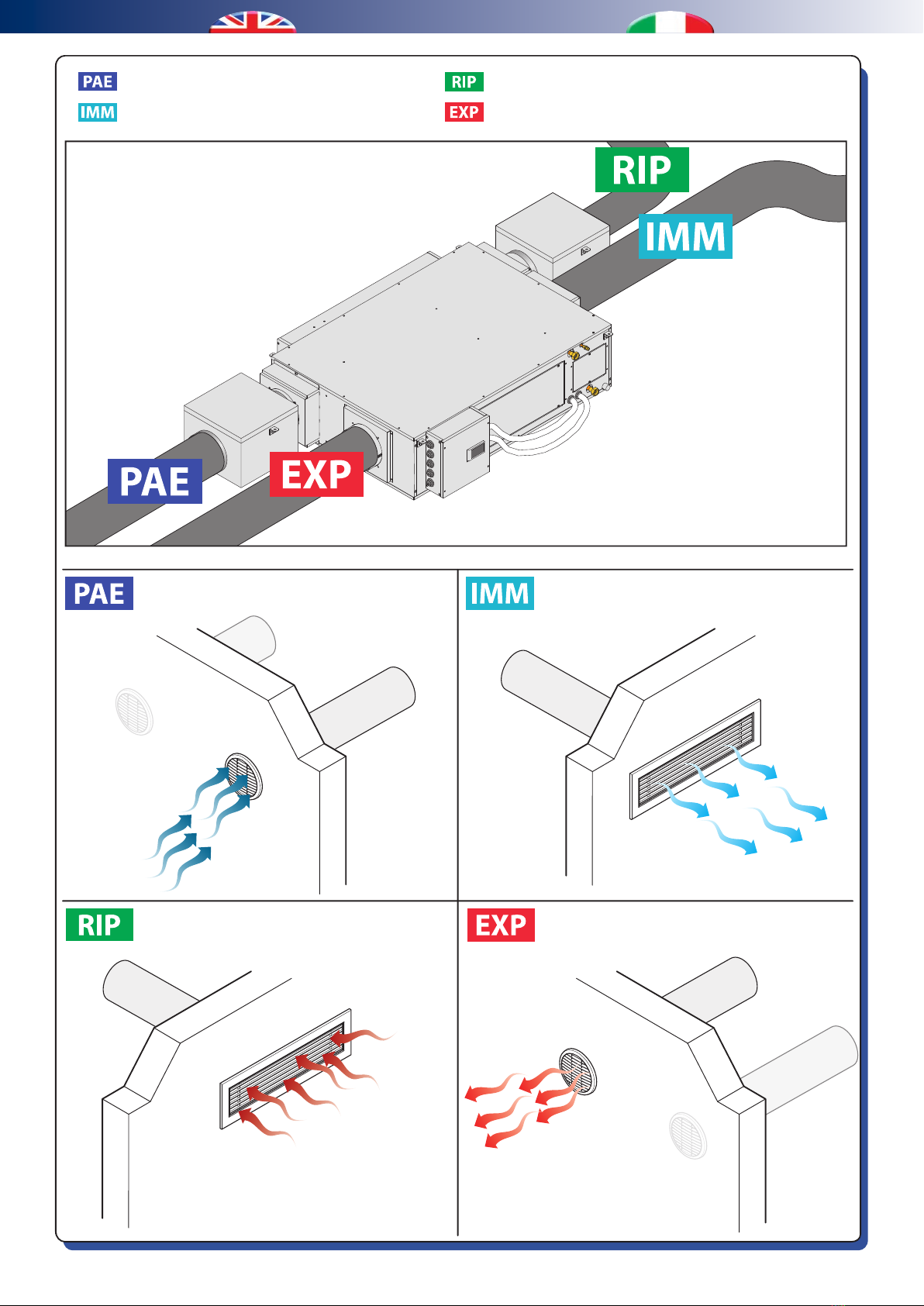 PAE
IMM
RIP
EXP

RIP
IMM
PAE
EXP

PAE

IMM

RIP

EXP