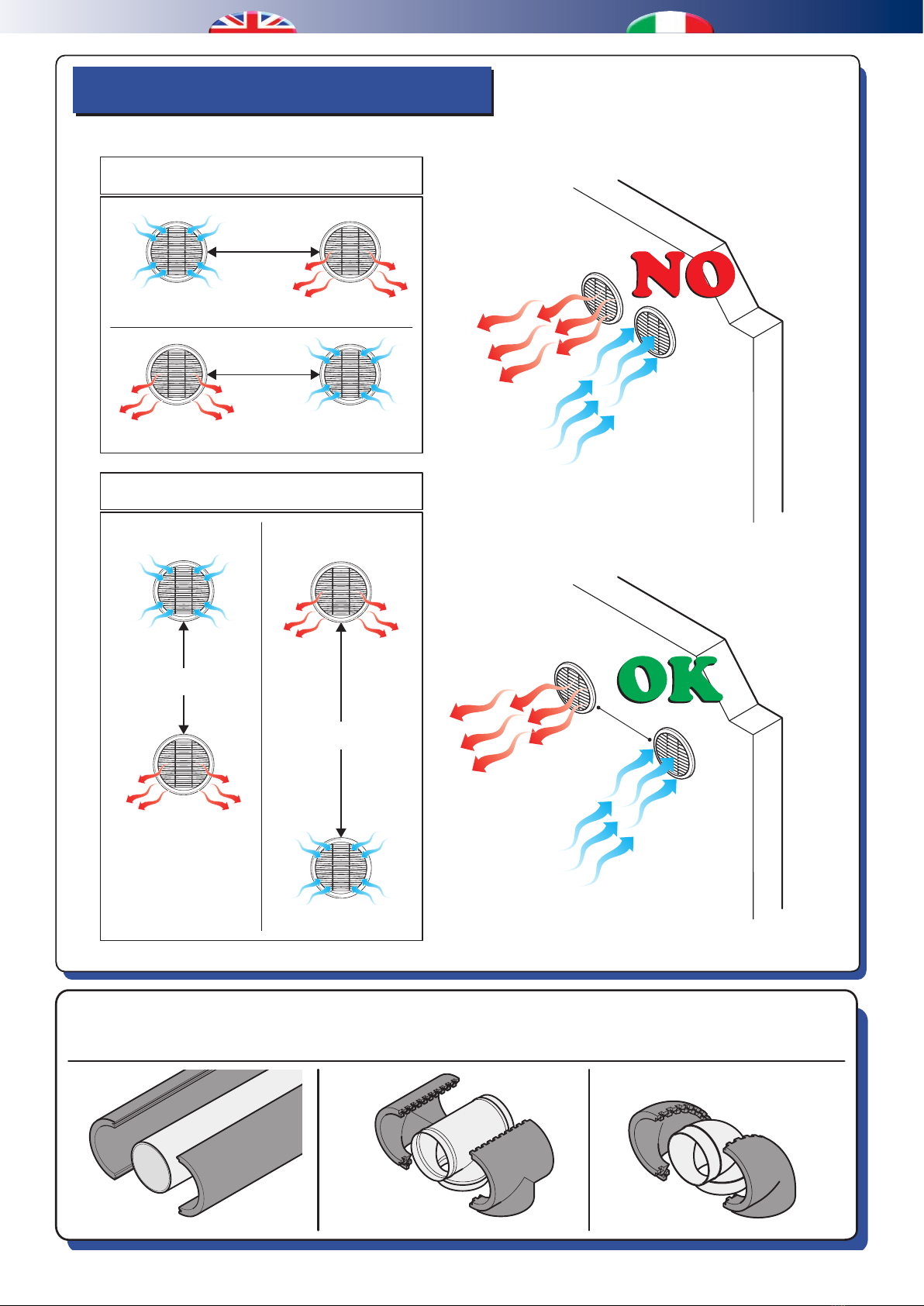 NO

OK