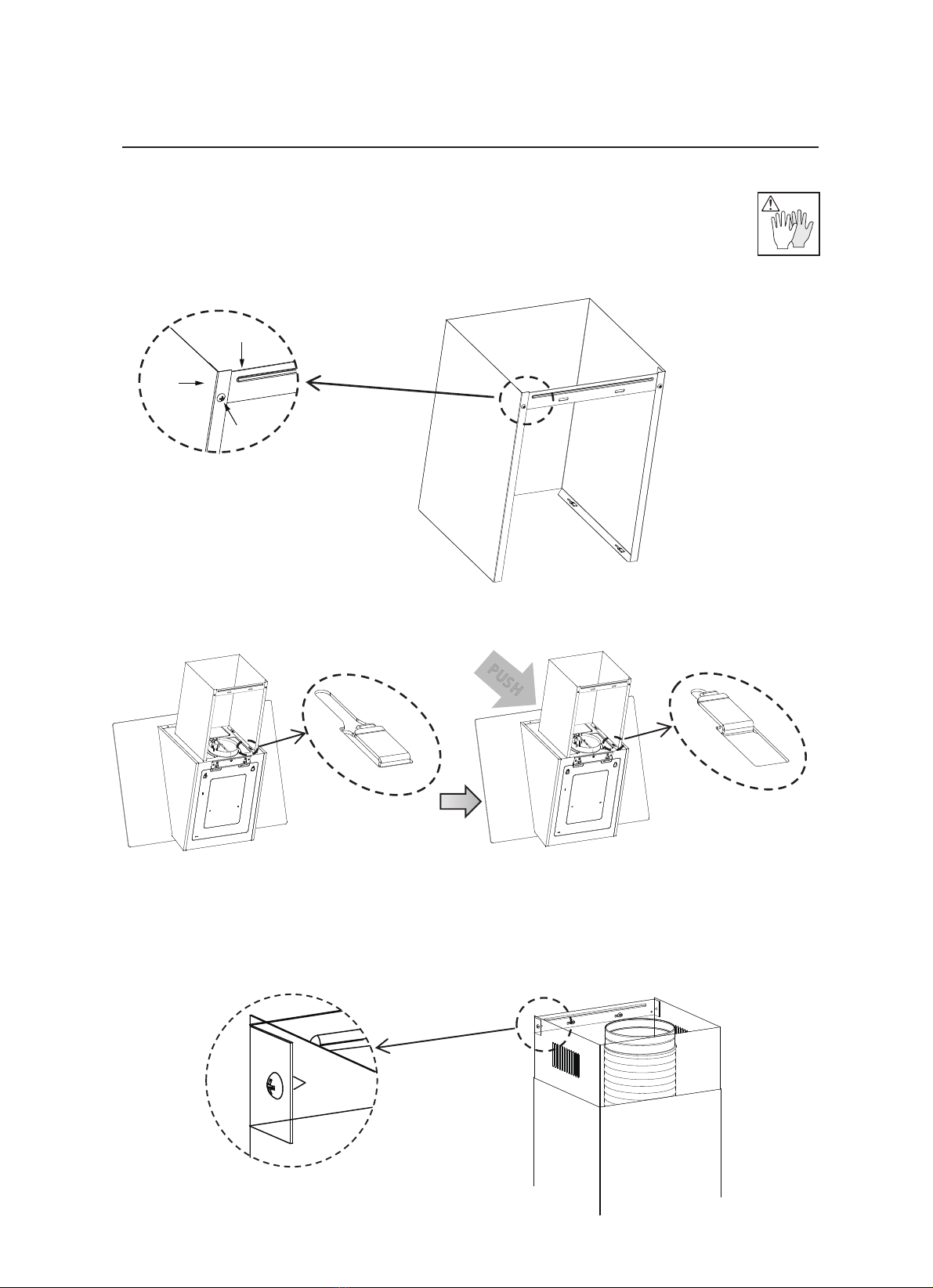 PUSH