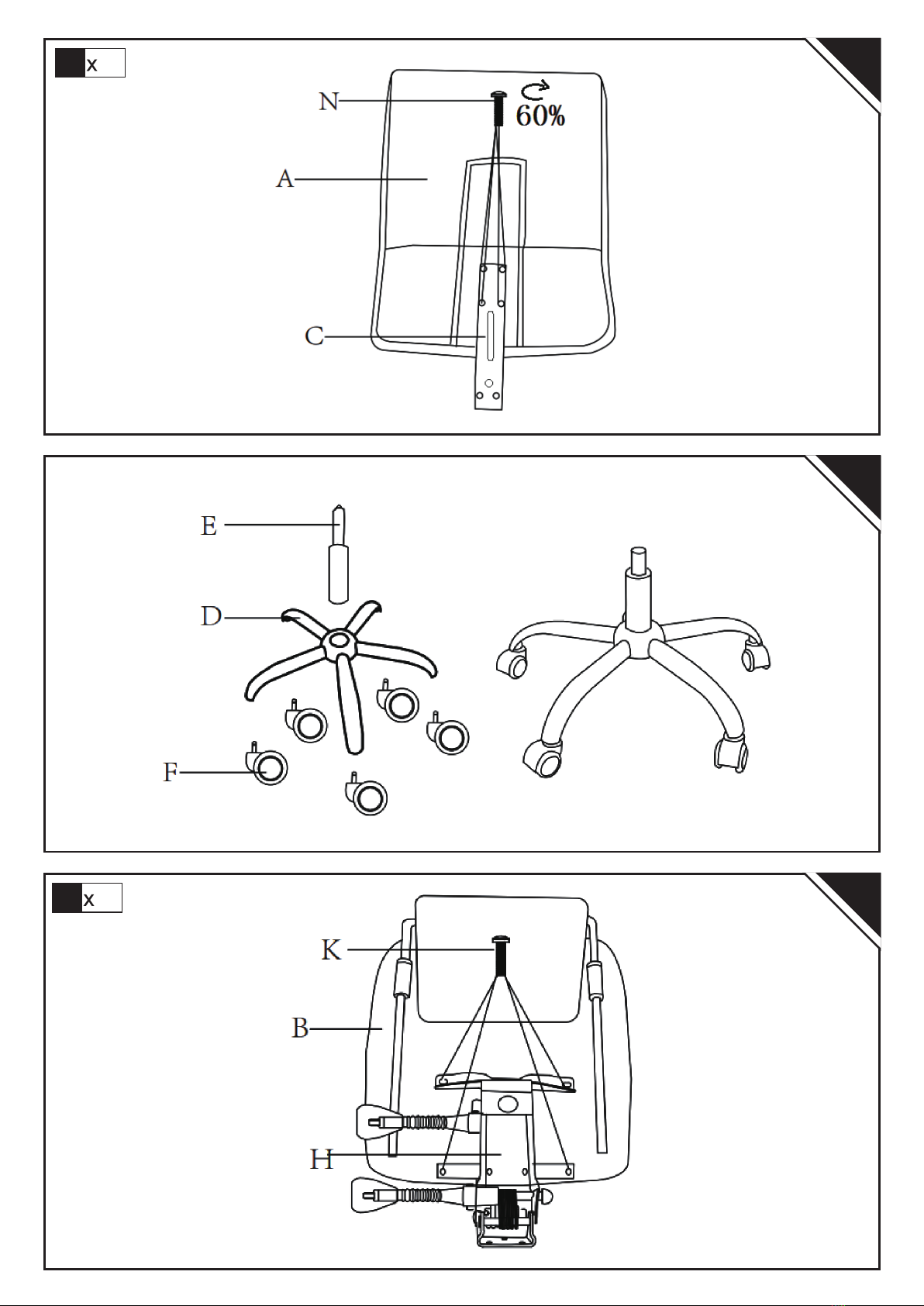 x

N

60%

A

C

E

D

F

x

K

B

H