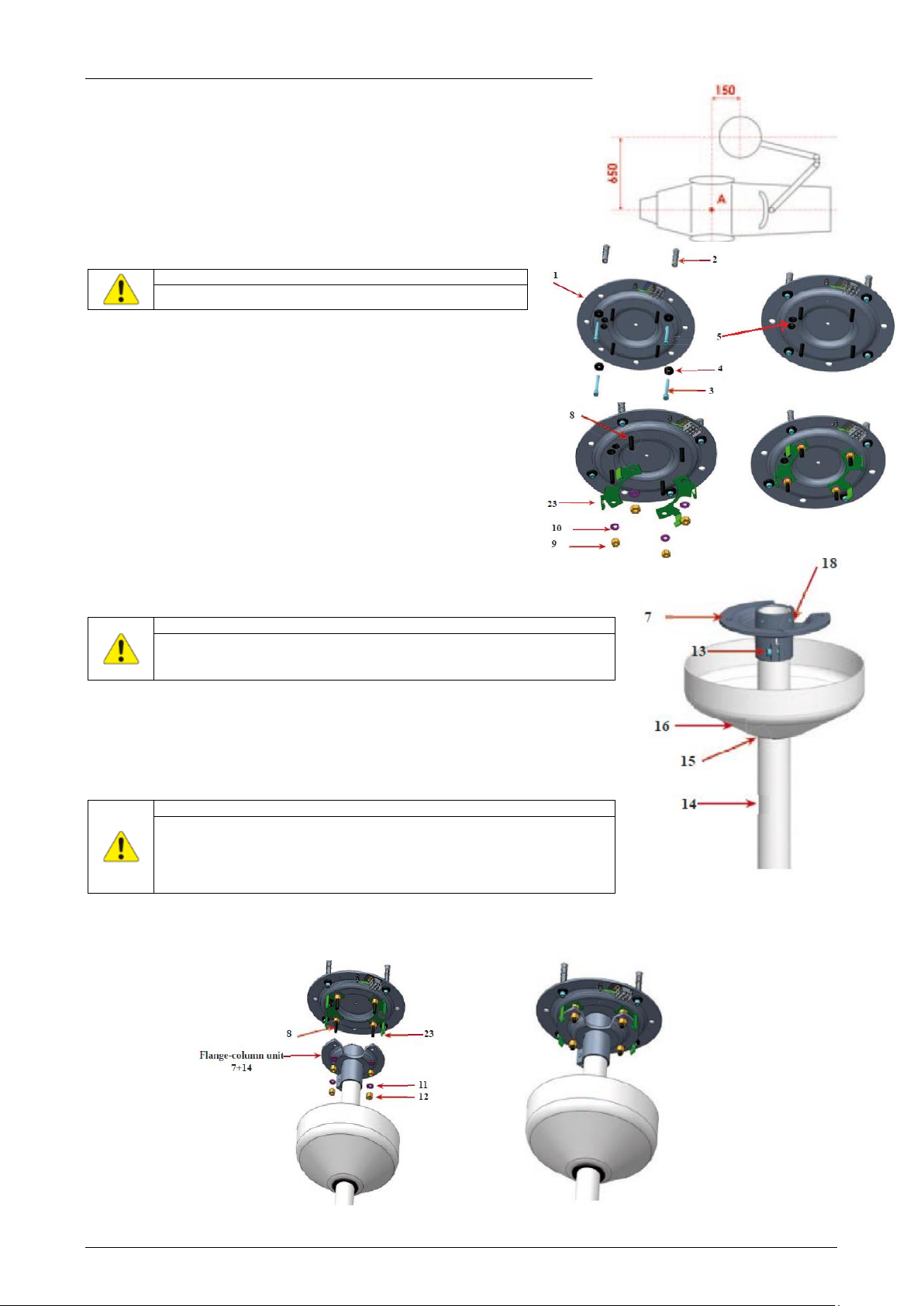 150

650

A

2

1

5

4

3

8

23

10

9

18

7

13

16

15

14

8

23

Flange-column unit 7+14

11

12