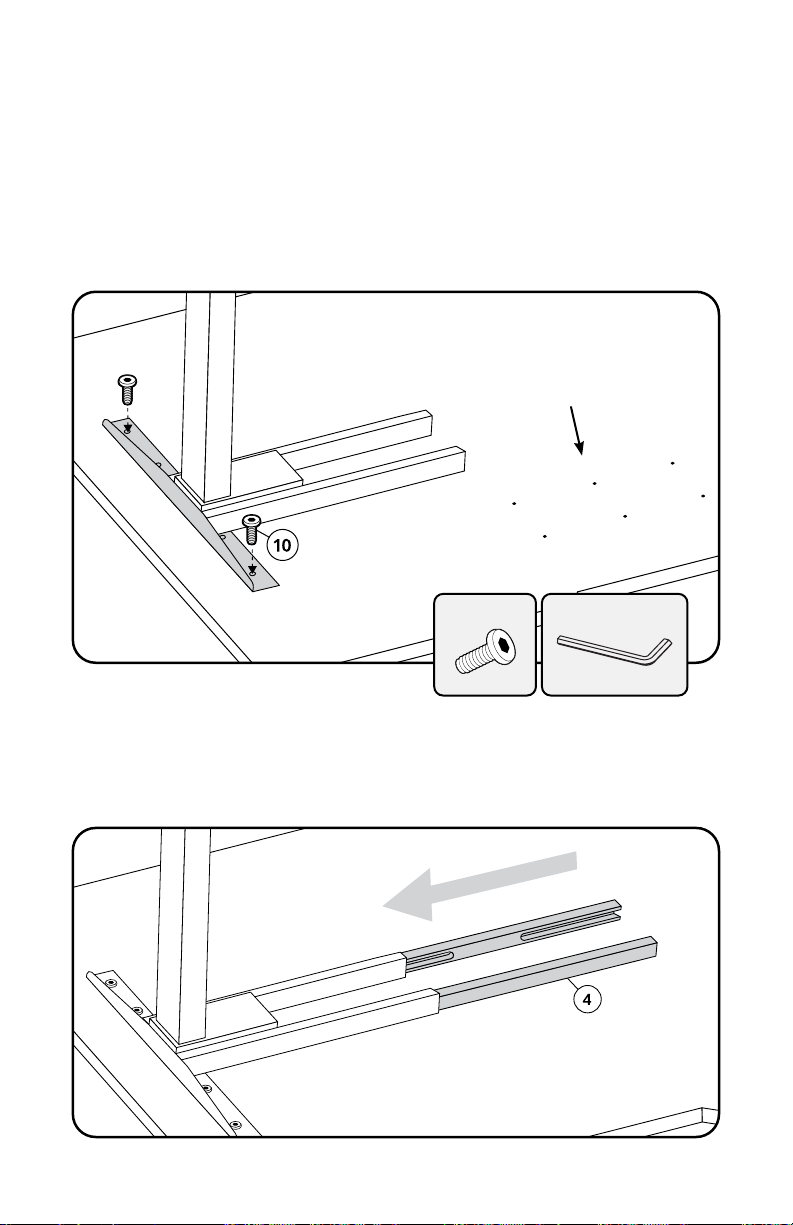 10

4