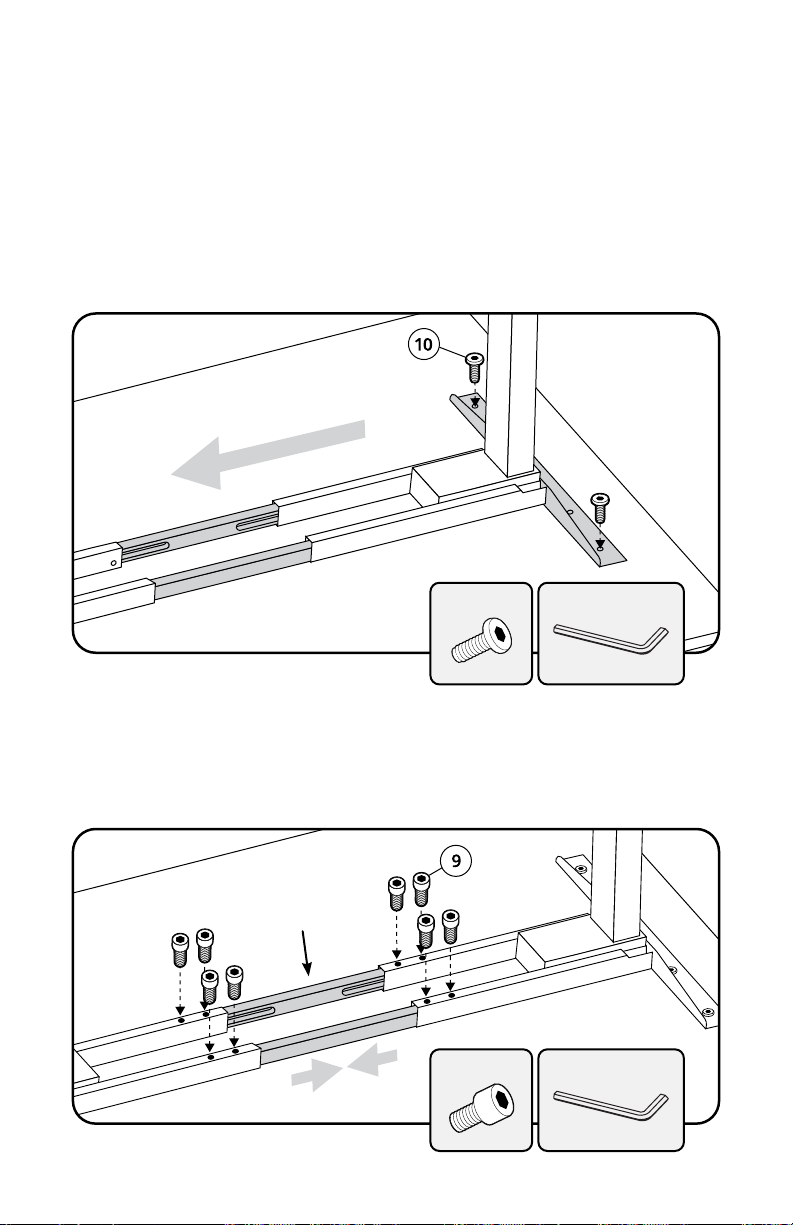 10

9