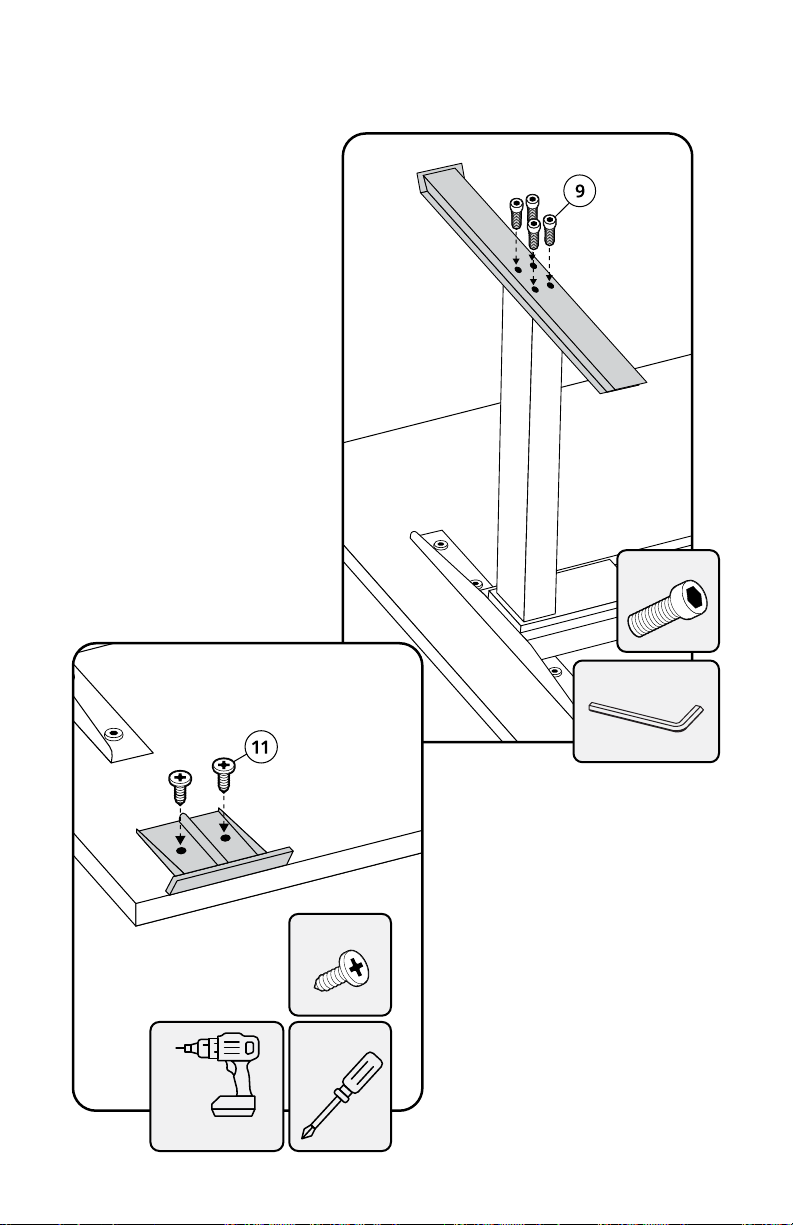 9

11