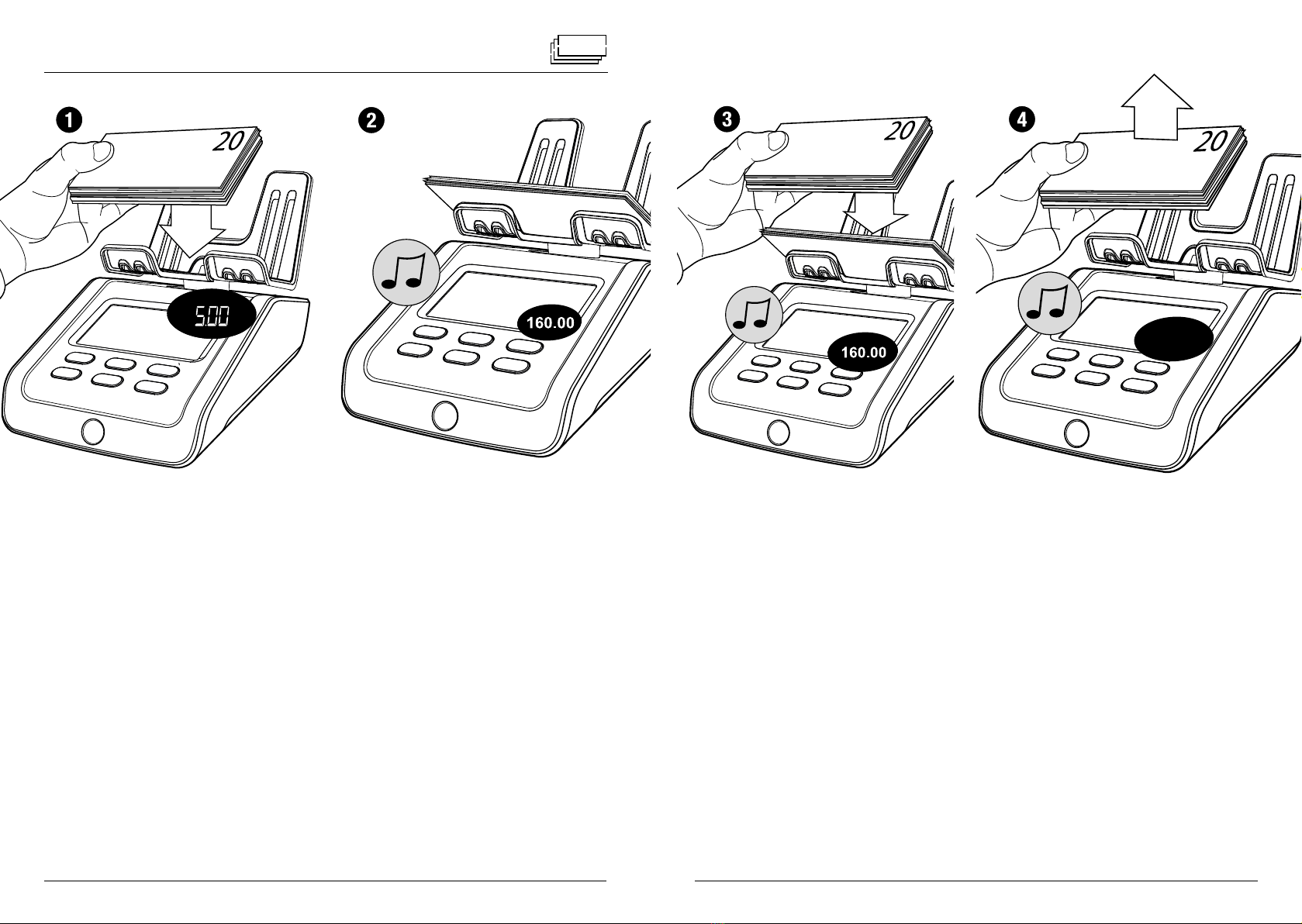 1

20

5.00

2

160.00

3

20

160.00

4

20