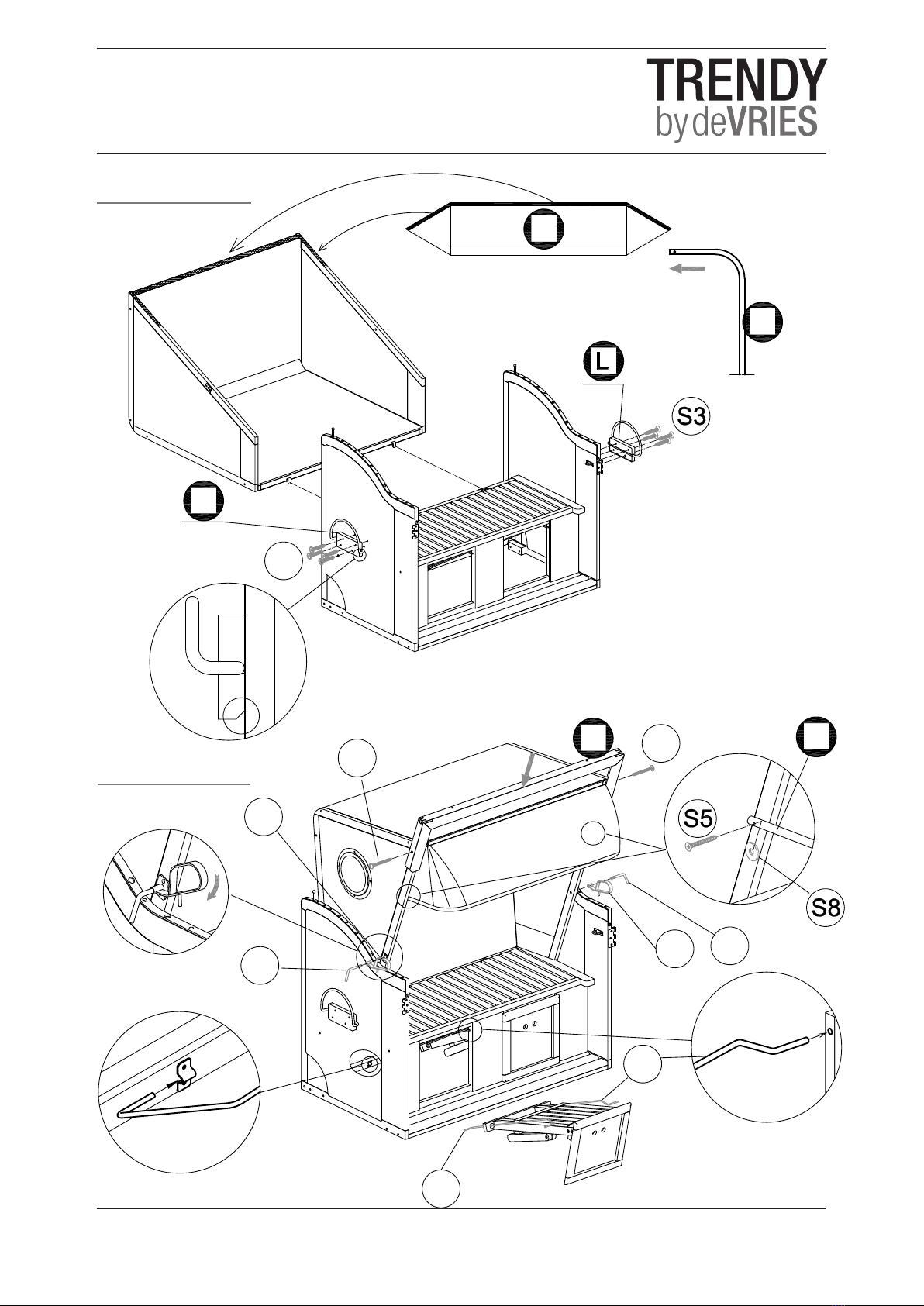 TRENDY
by deVRIES

L

S3

S5

S8