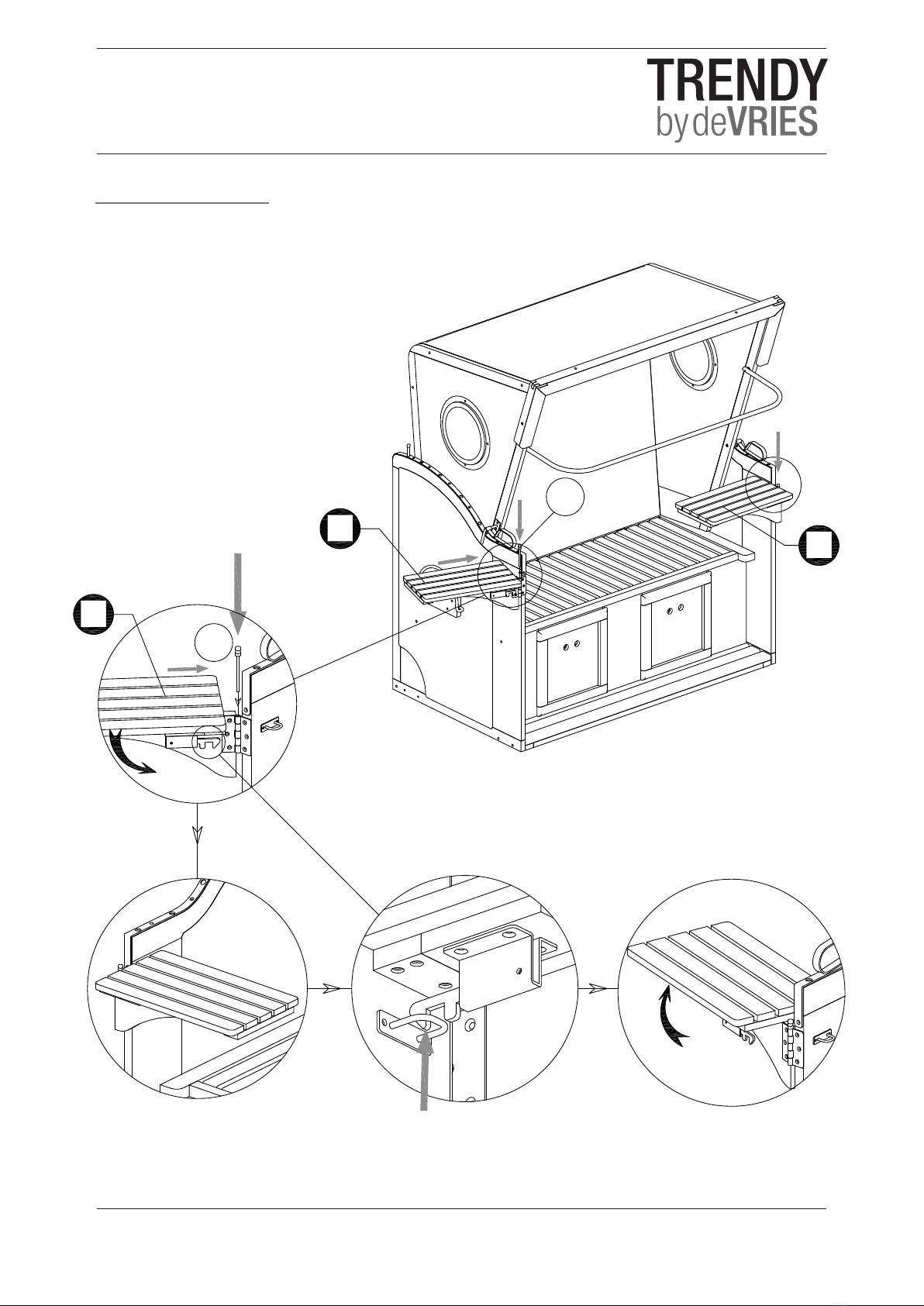 TRENDY
by deVRIES