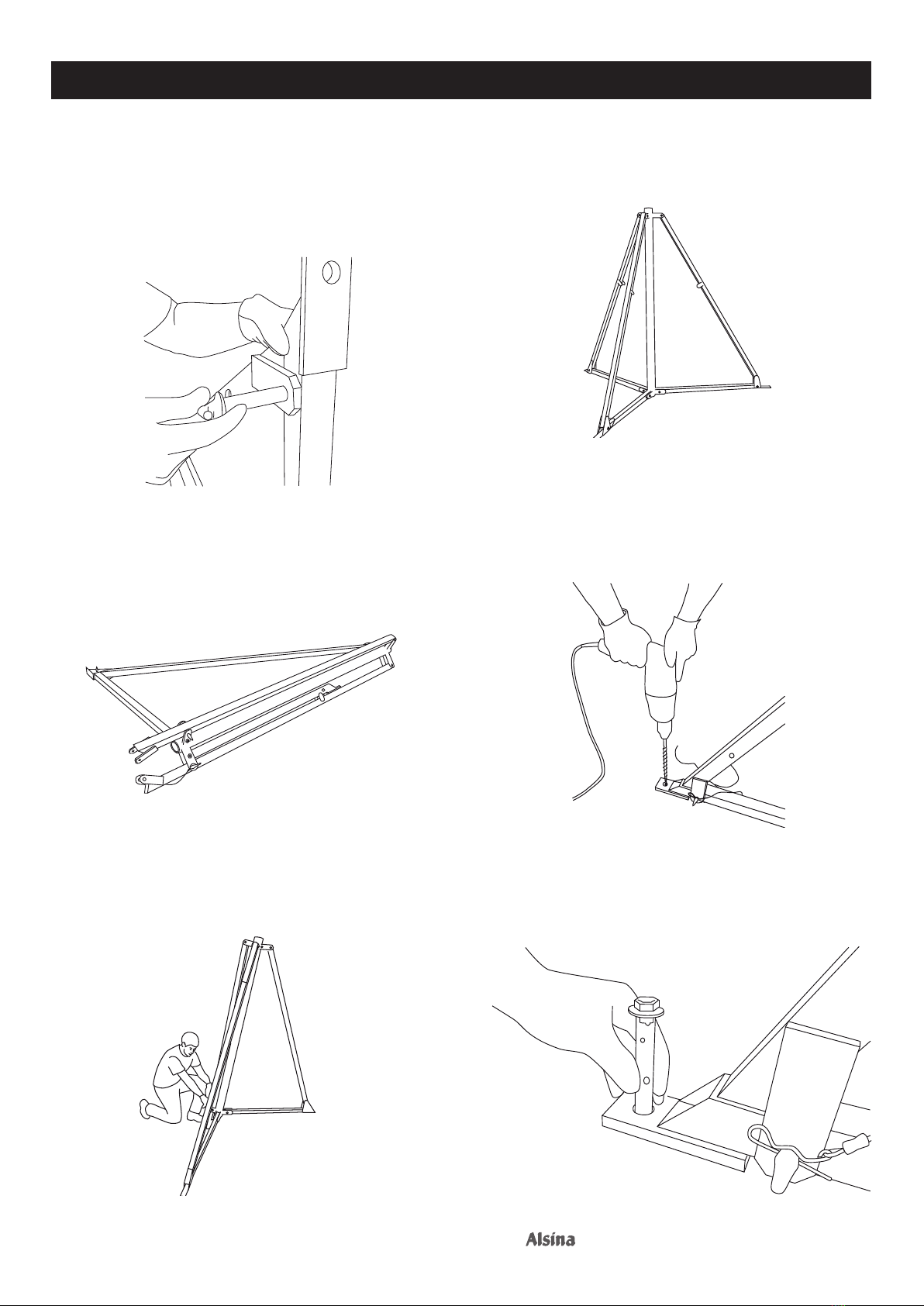 Alsina