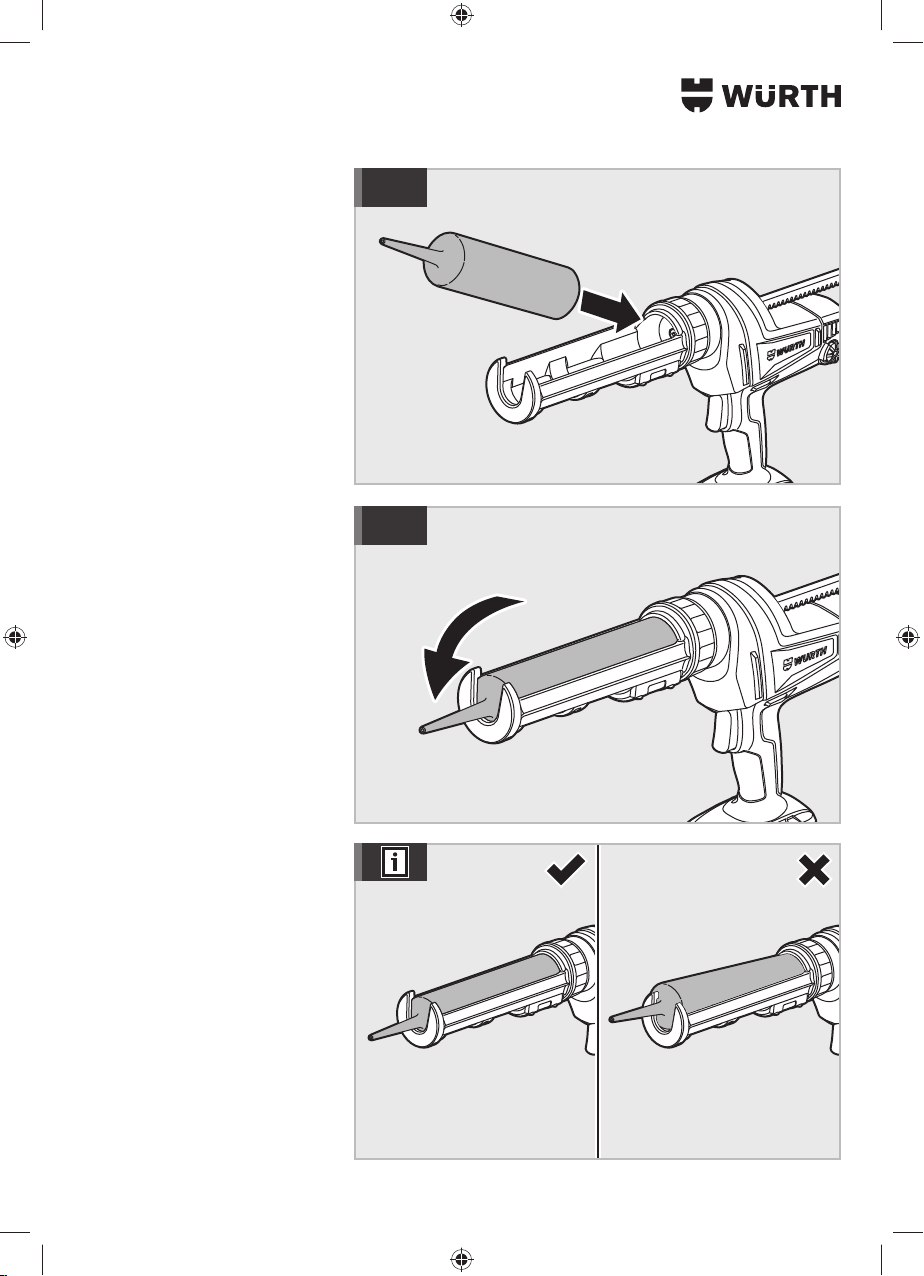 WÜRTH

WÜRTH

WÜRTH

i