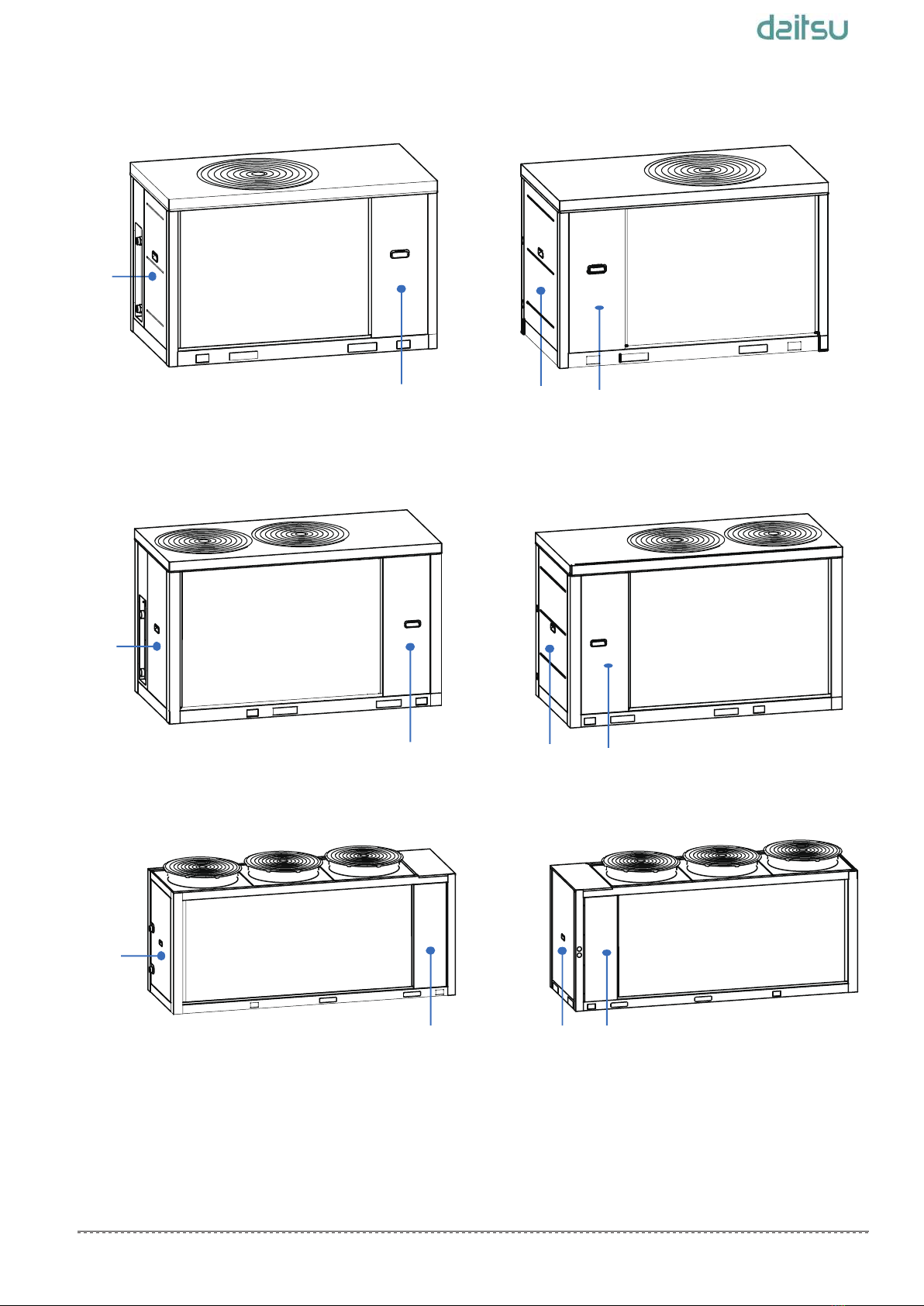 daitsu