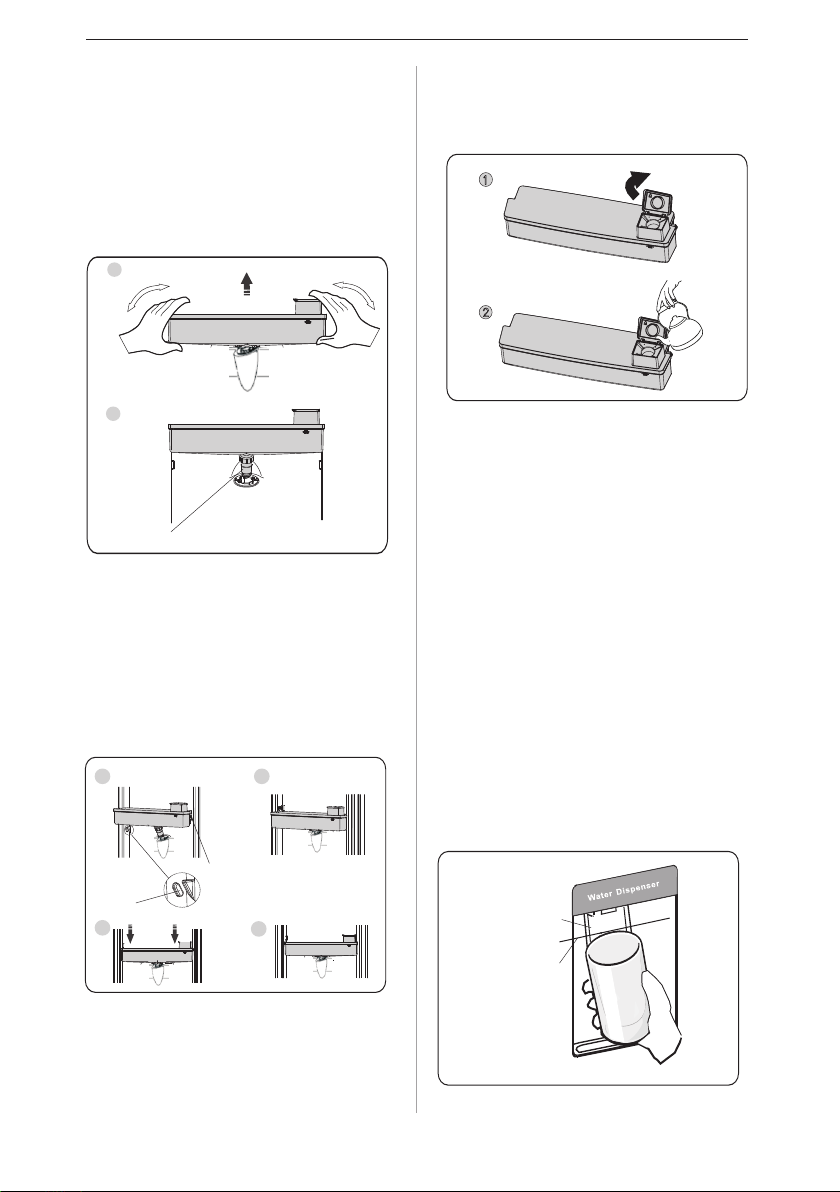 ①

②

Water Dispenser