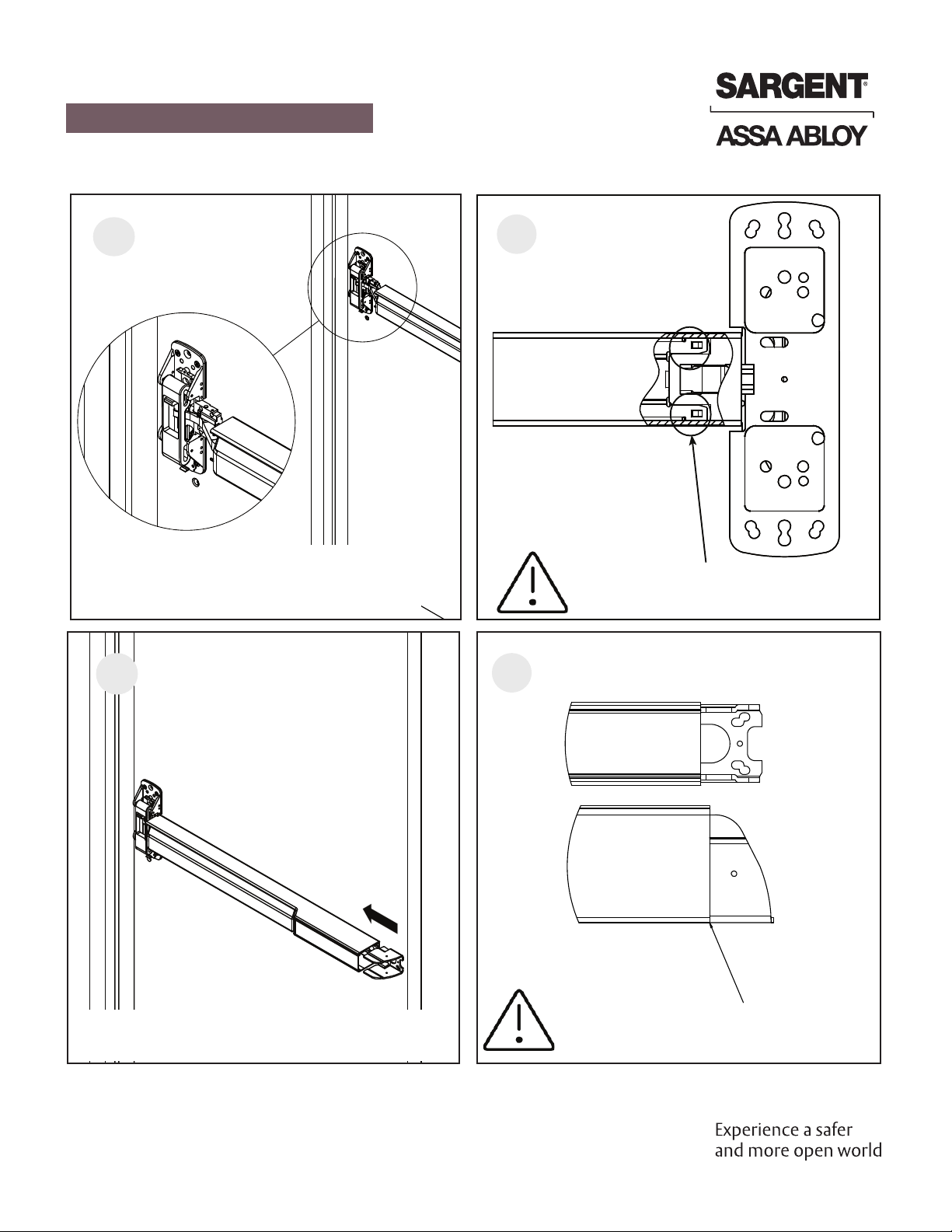 SARGENT®

ASSA ABLOY

Experience a safer and more open world