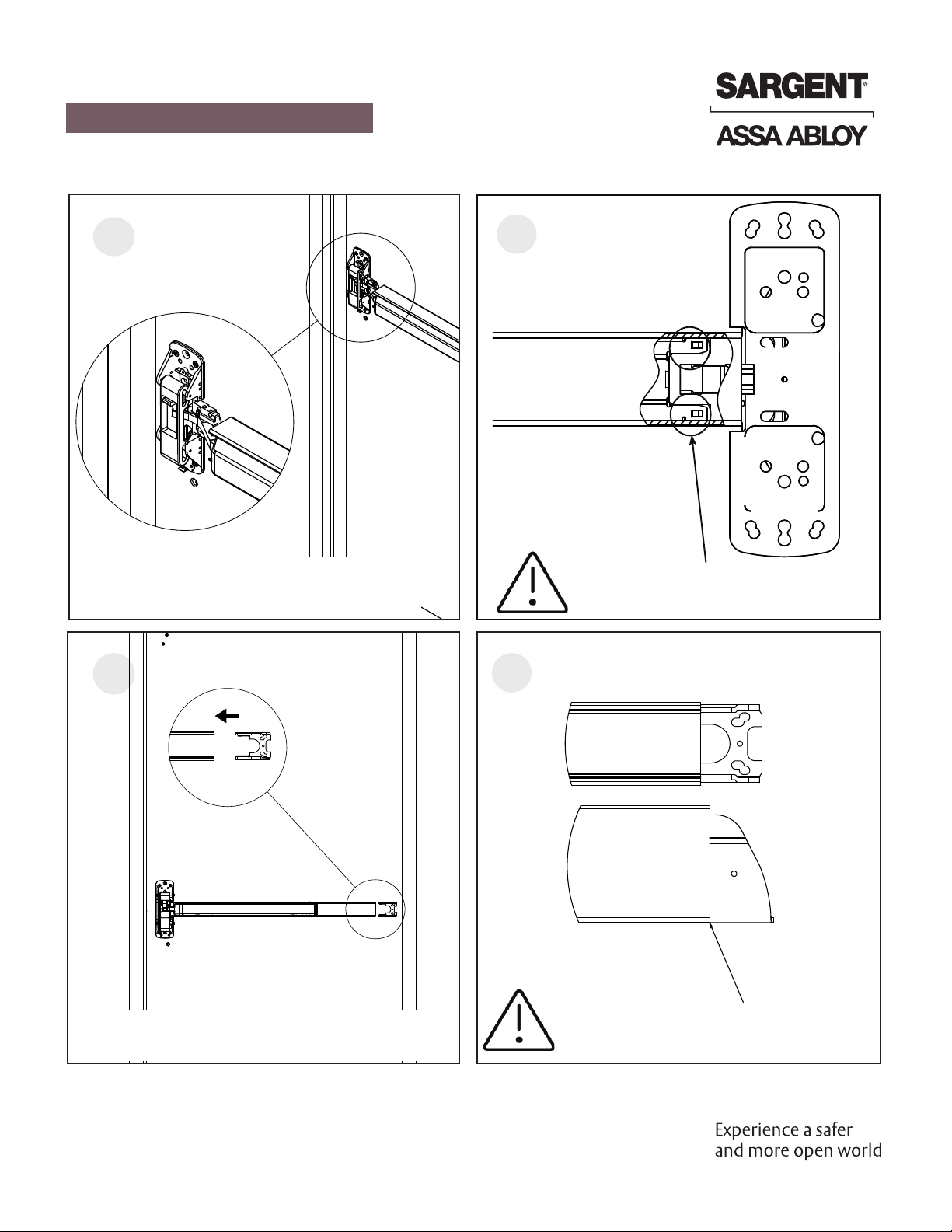 SARGENT®

ASSA ABLOY

Experience a safer and more open world