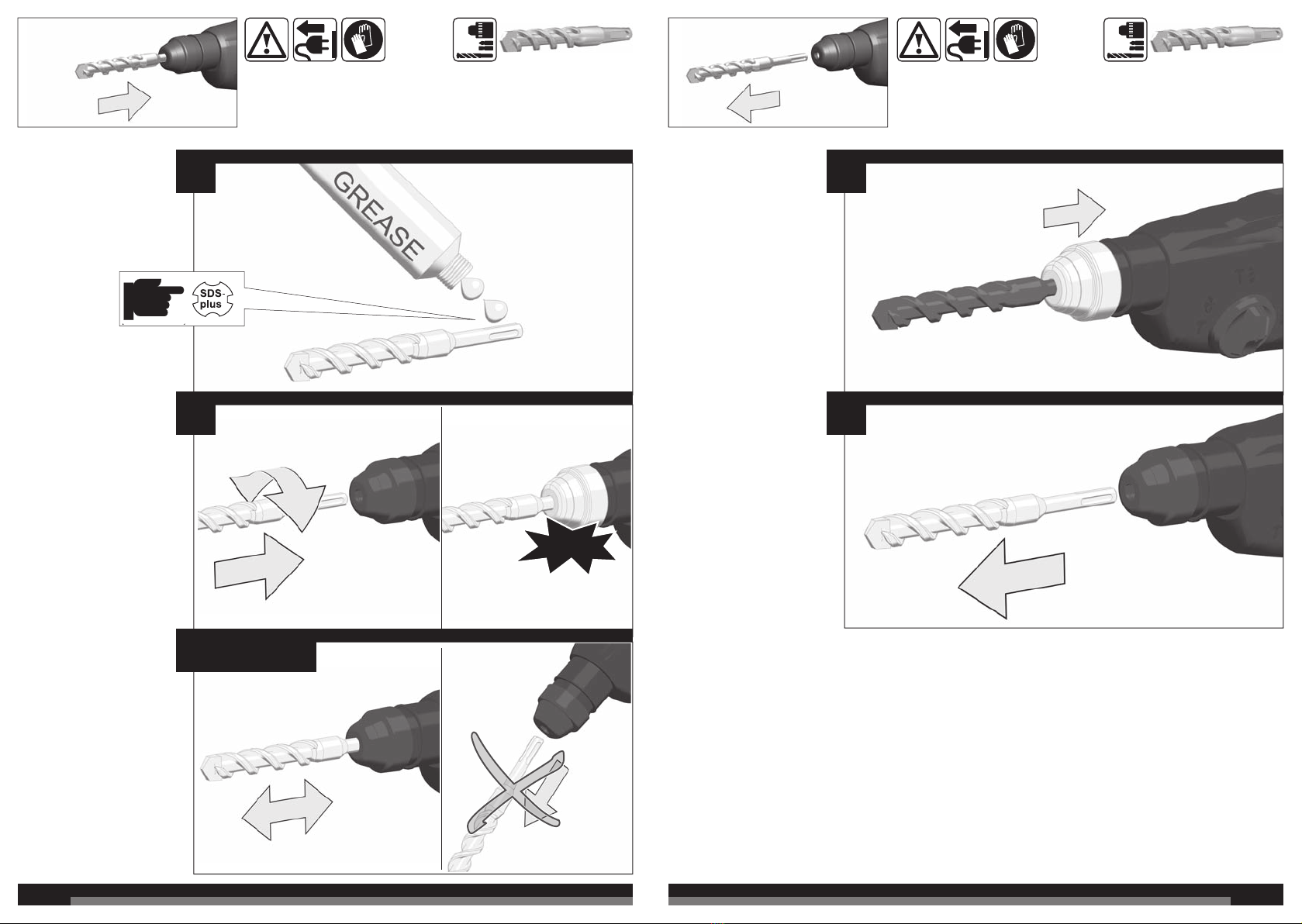 GREASE

SDS-plus