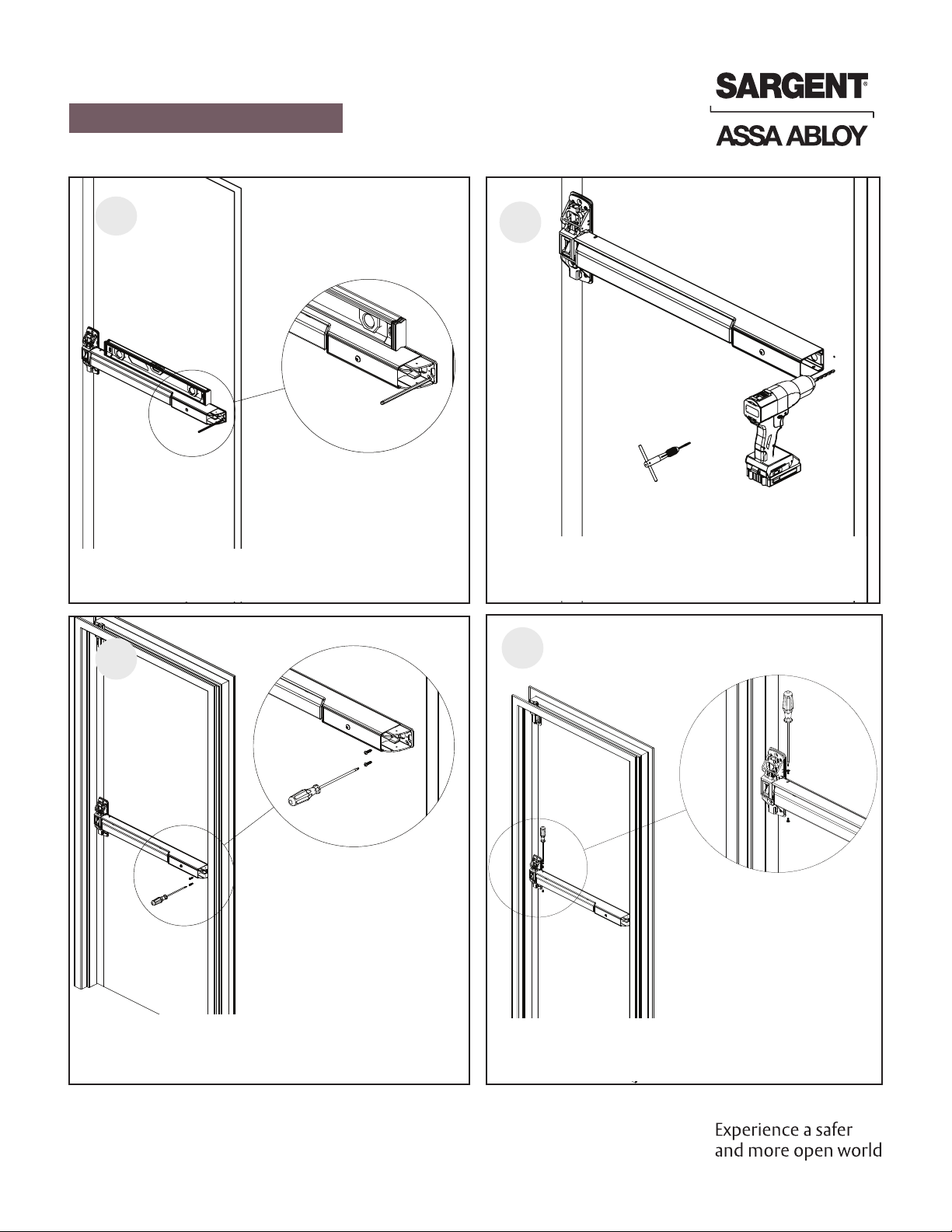 SARGENT®

ASSA ABLOY

Experience a safer and more open world