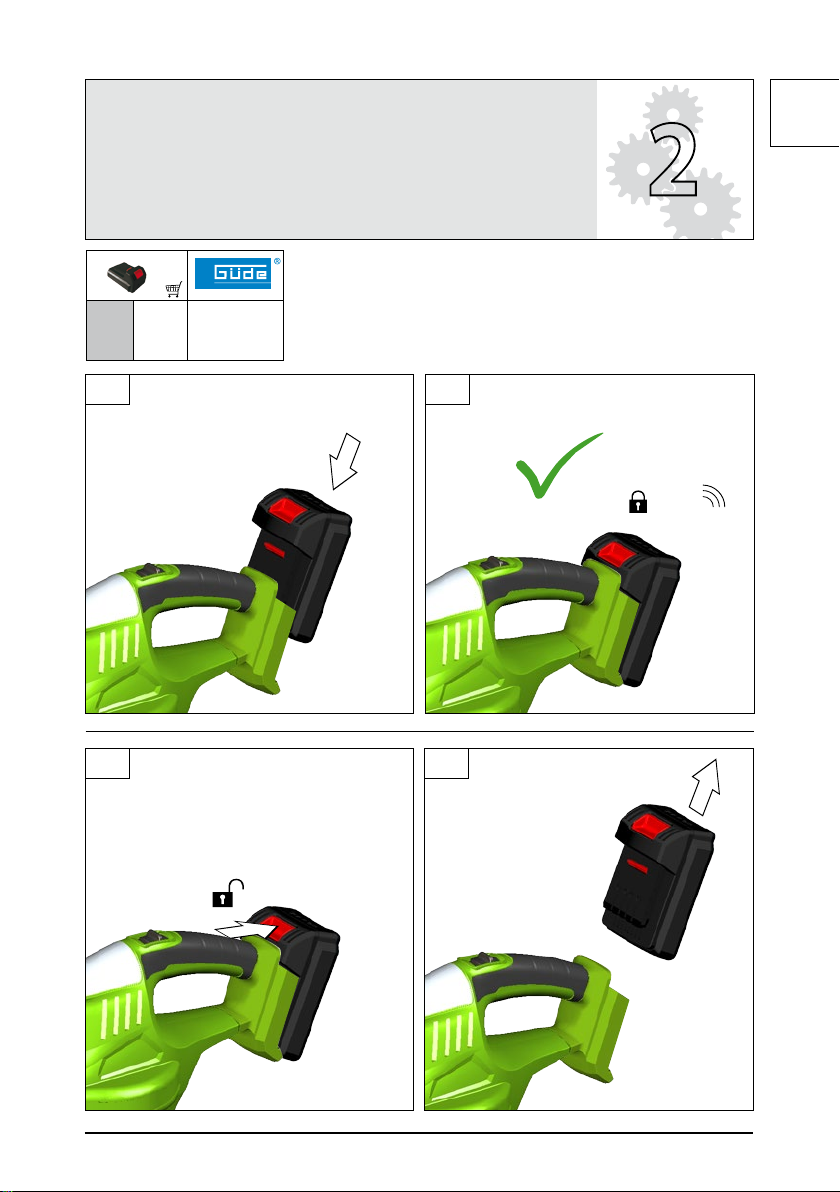 2

Güde®