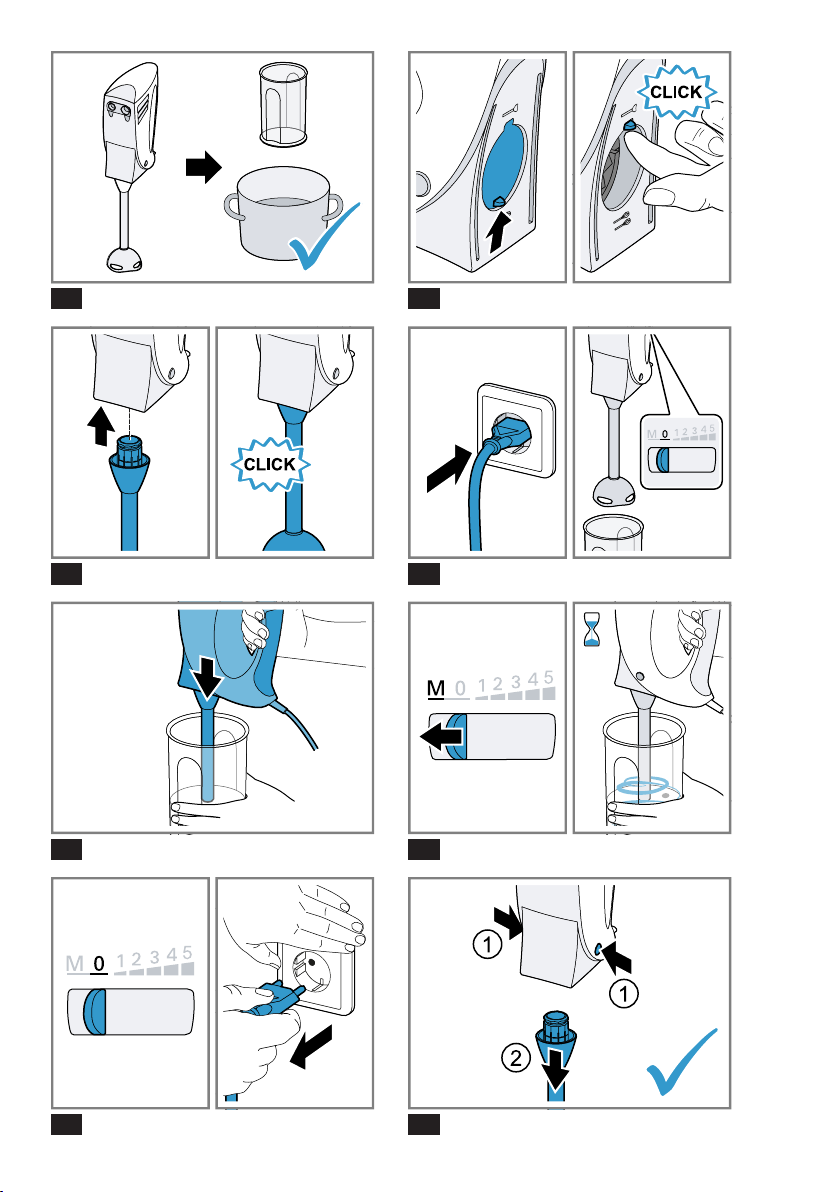 CLICK

CLICK

M 0 1 2 3 4 5

M 0 1 2 3 4 5

M 0 1 2 3 4 5

1

1

2