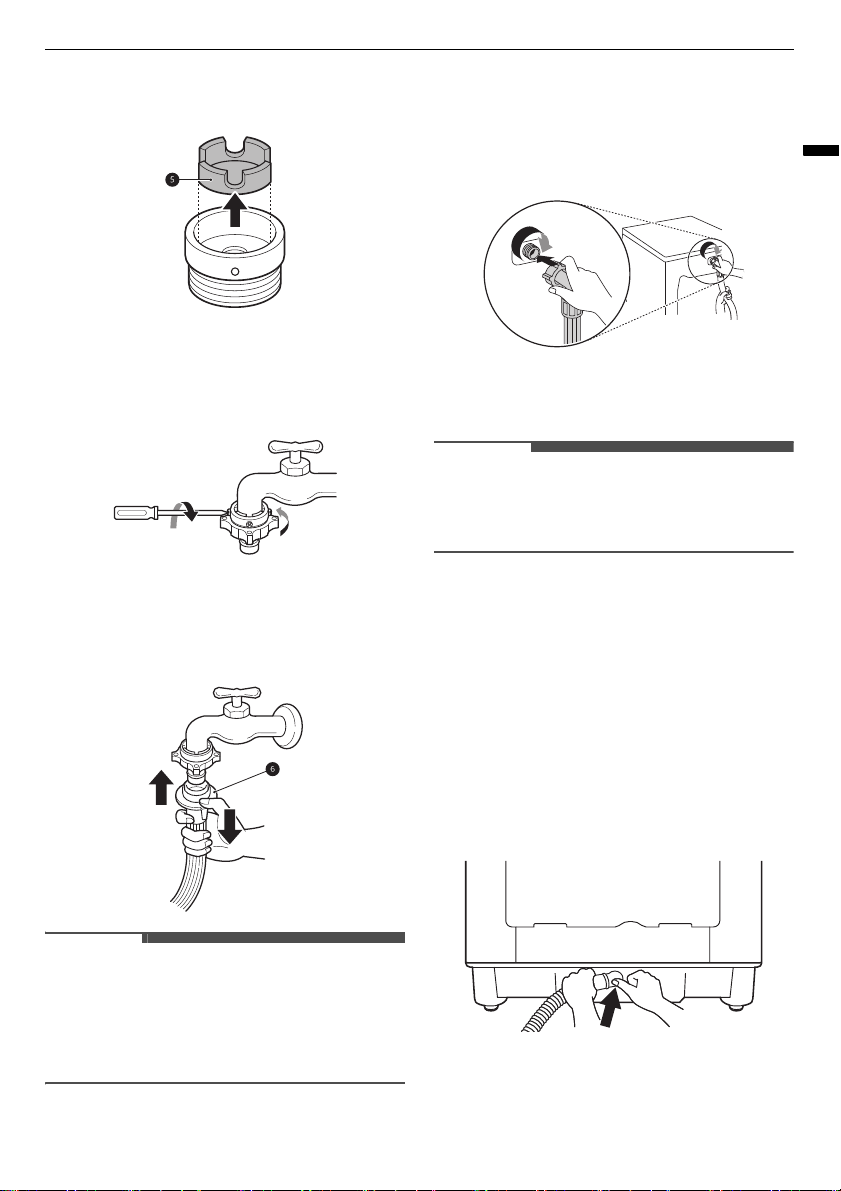 5

6