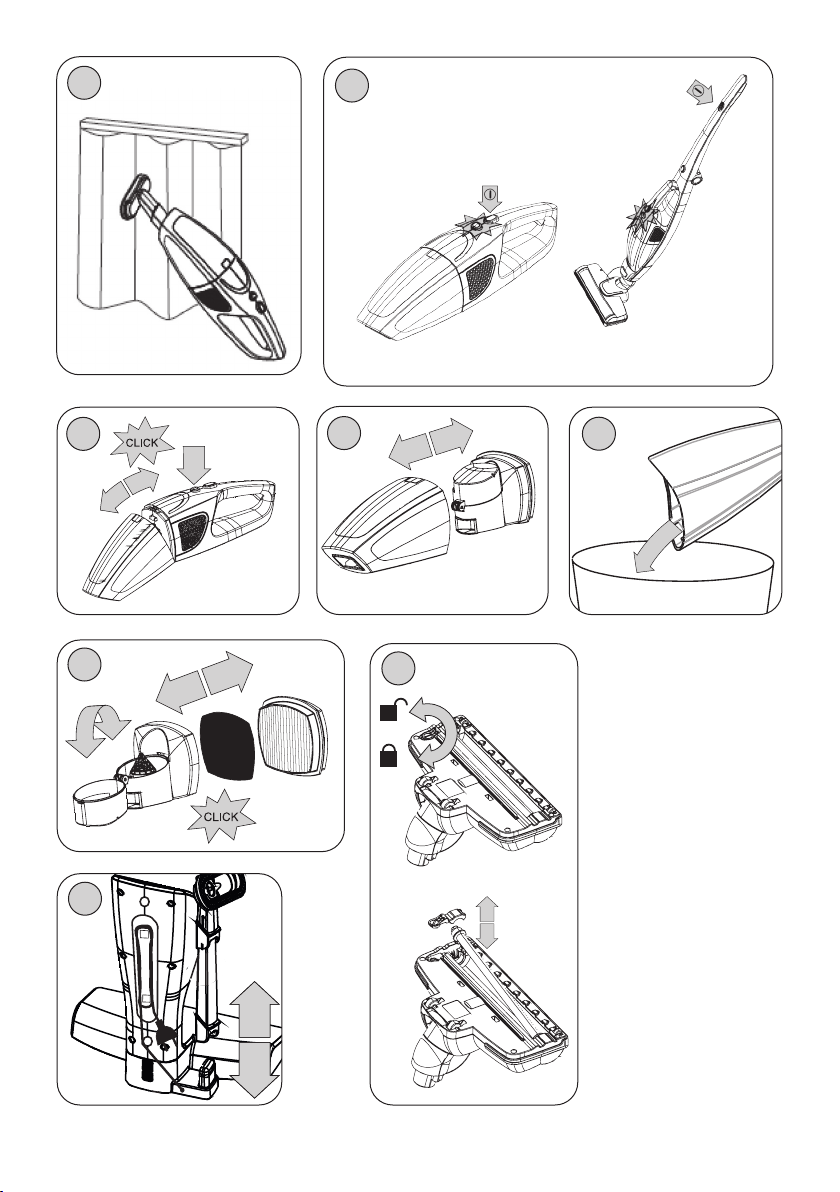 CLICK

CLICK