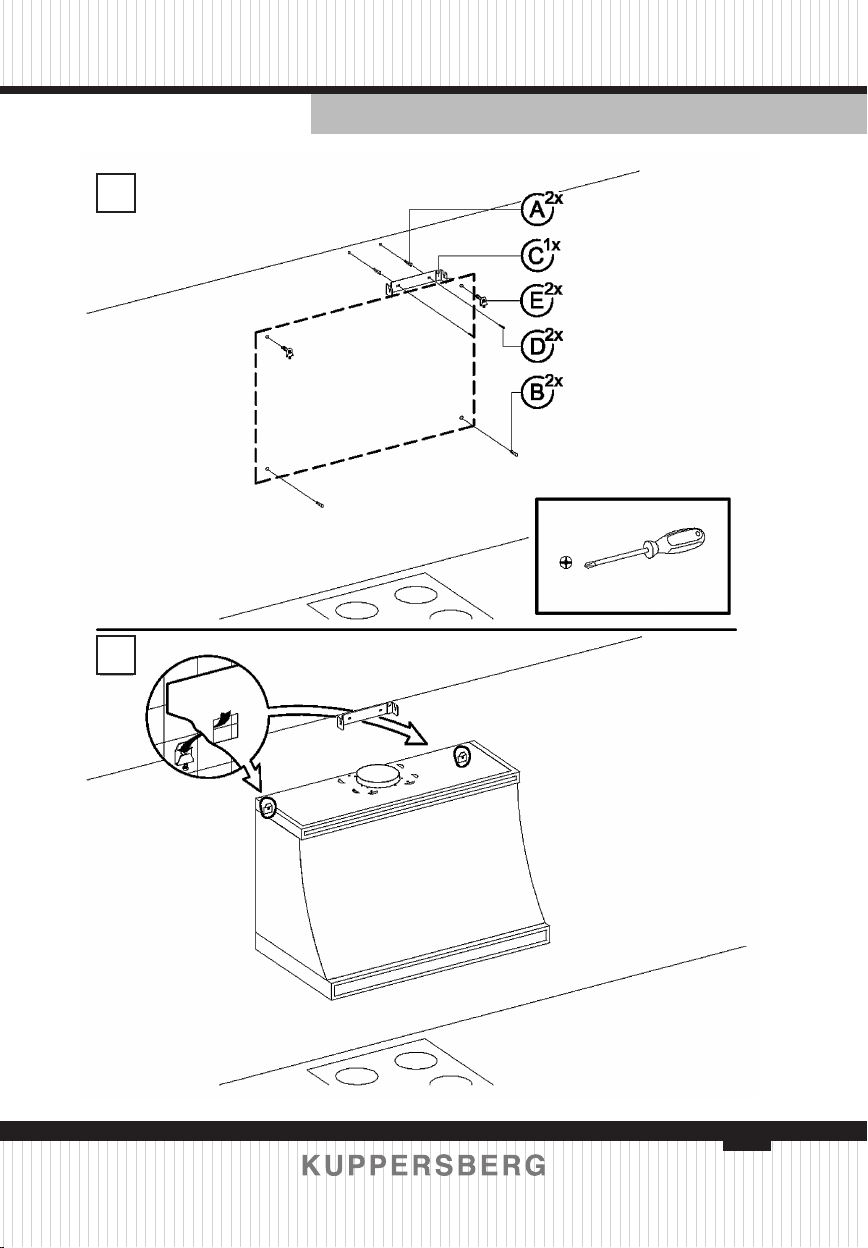 A 2x
C 1x
E 2x
D 2x
B 2x

KUPPERSBERG