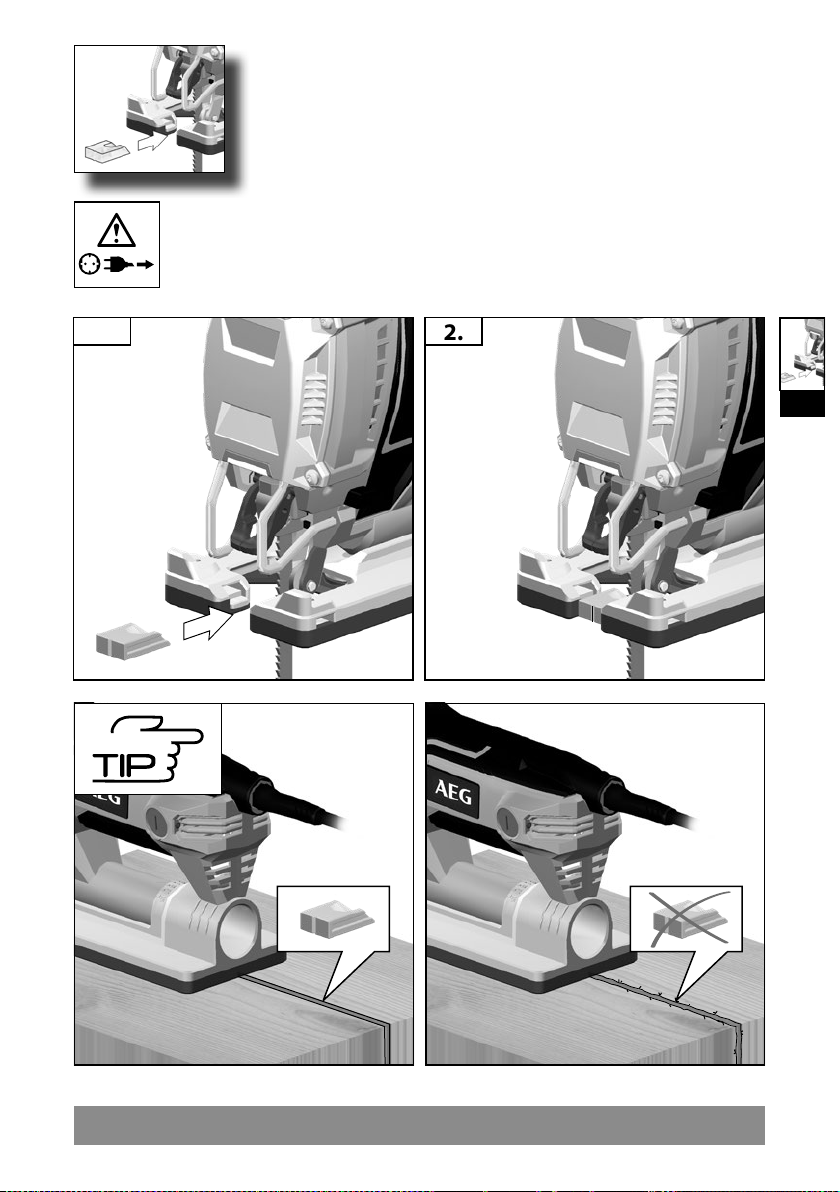 2.

TIP

AEG

AEG