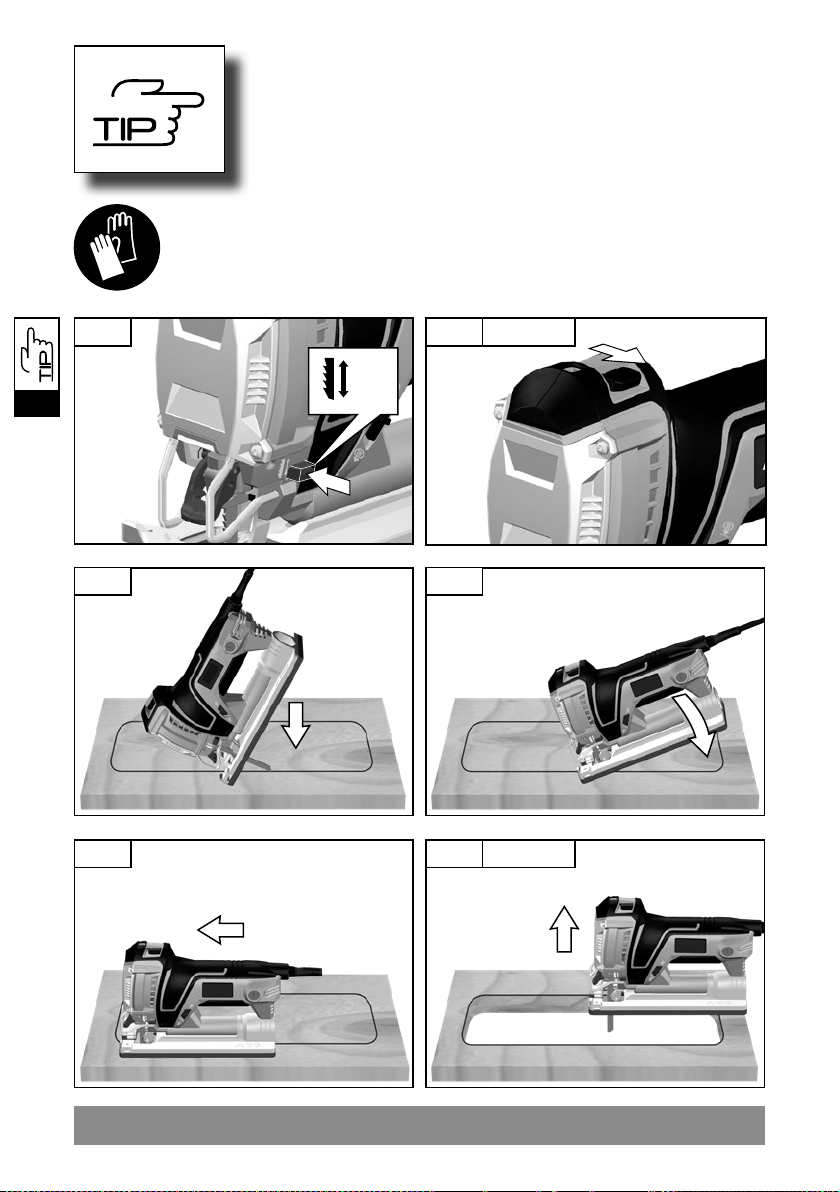 TIP

TIP