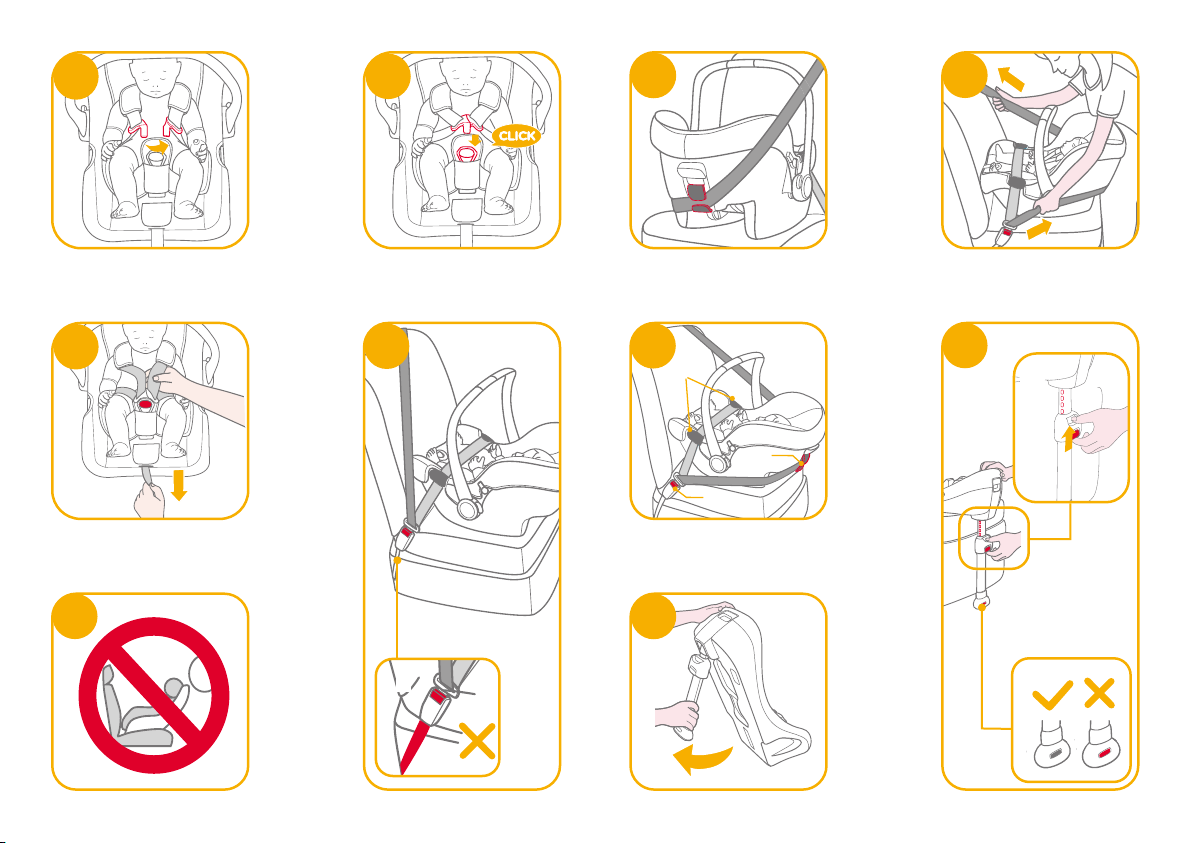 CLICK