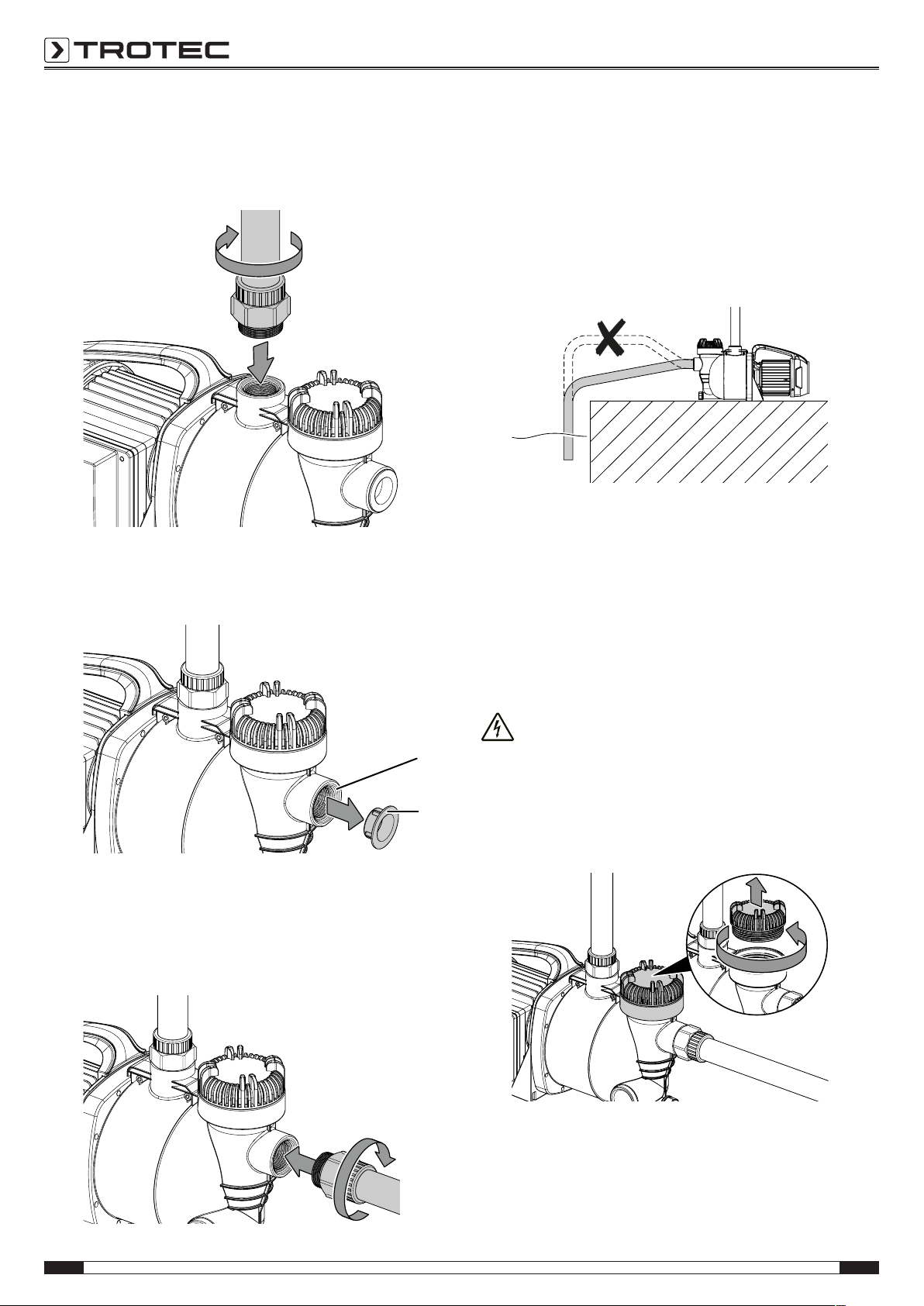 TROTEC