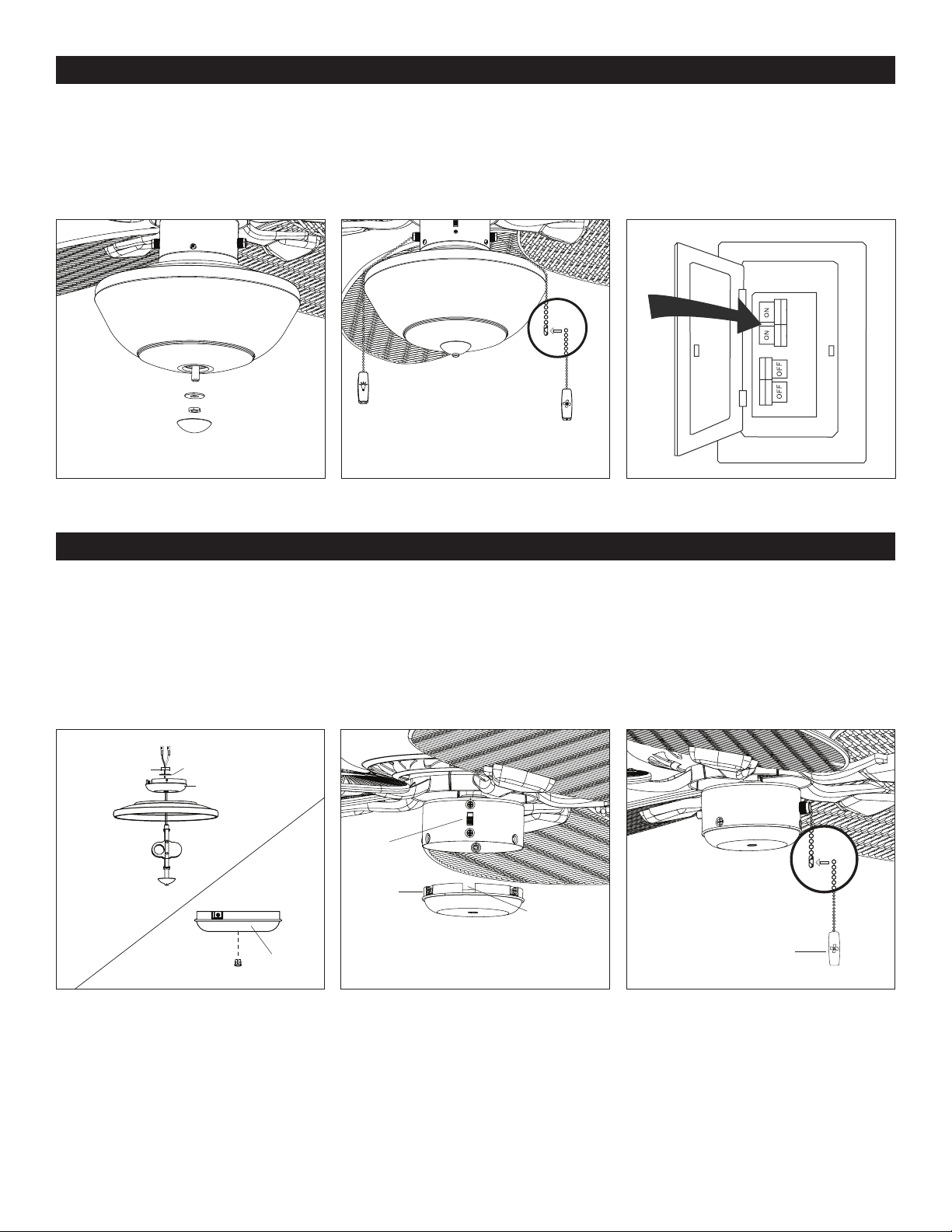 ON
ON
OFF
OFF