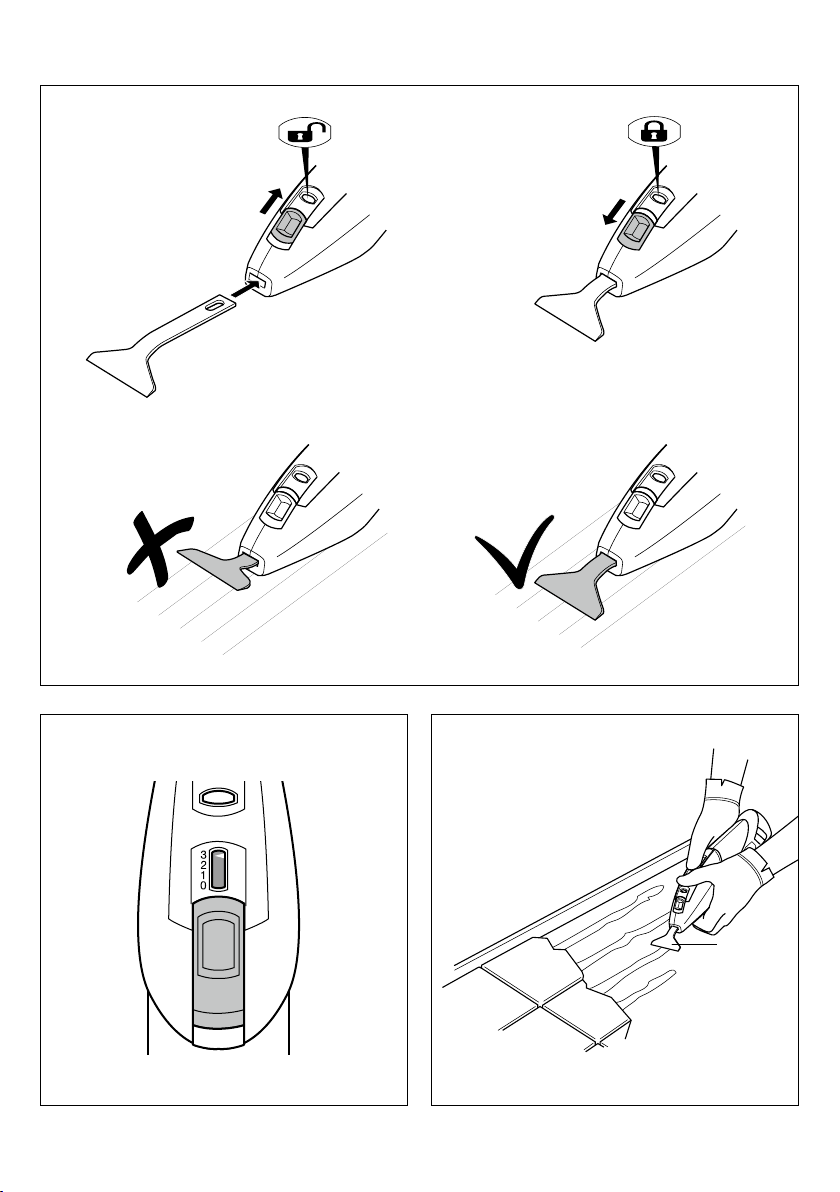 3
2
1
0