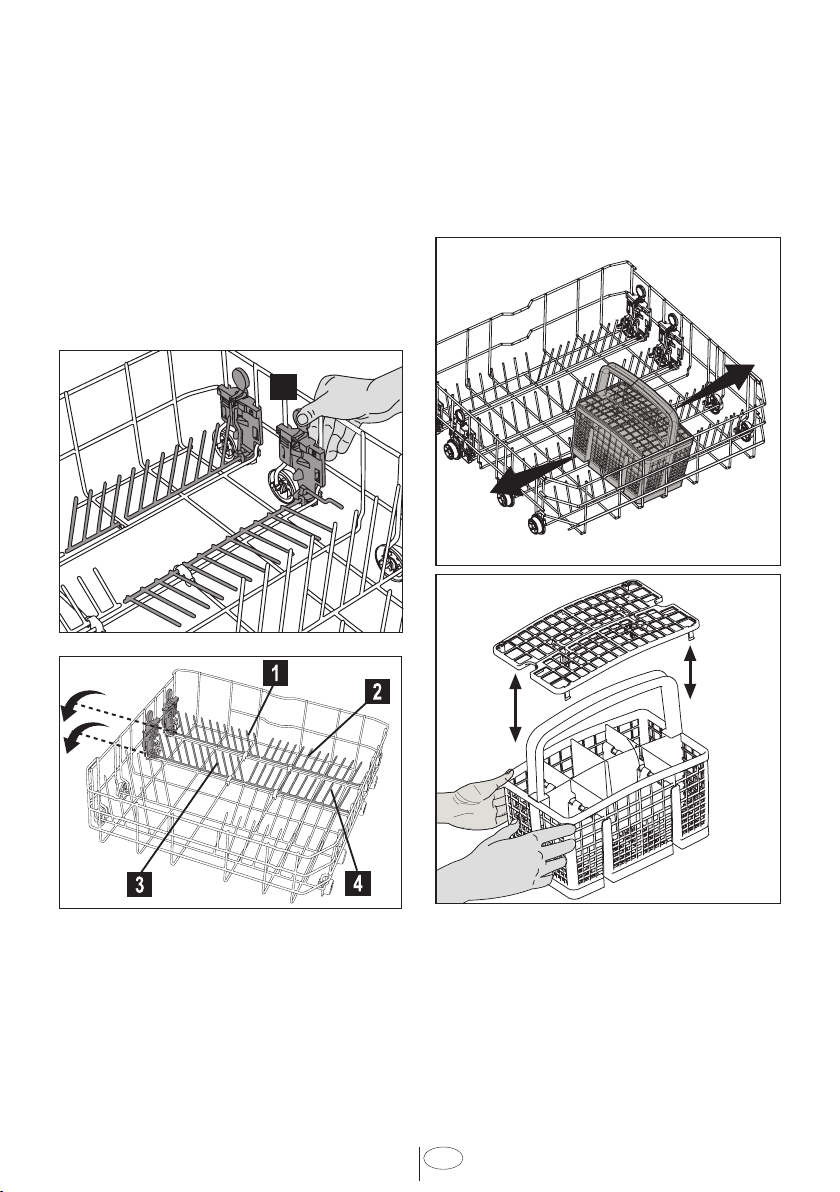 1

2

3

4